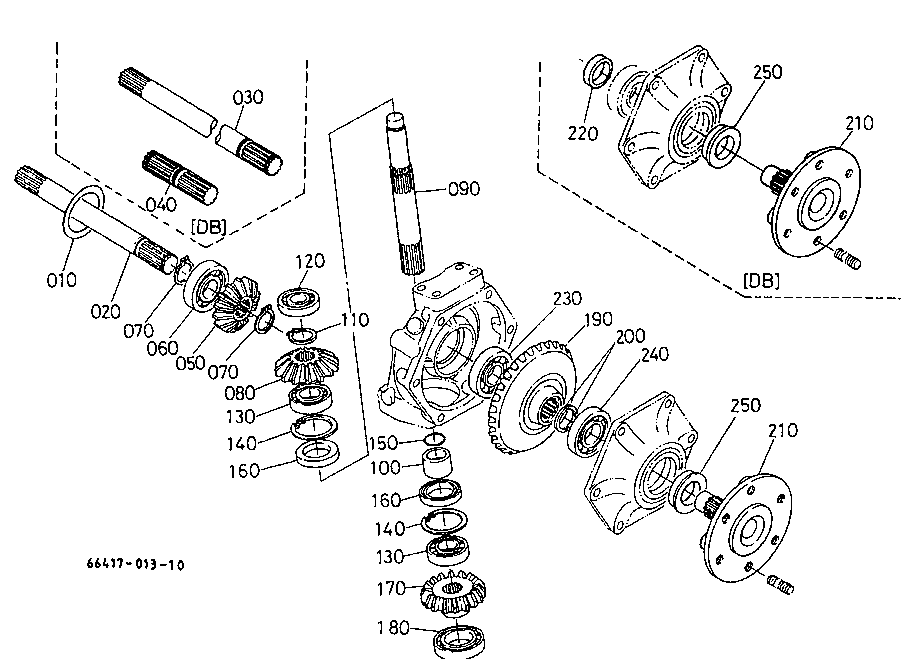 030
040
[DB]
010
020
070
060
050
070
120
110
080
130
140
160
090
150
100
160
140
130
170
180
230
190
200
240
250
210
220
250
210
[DB]
66417-013-10