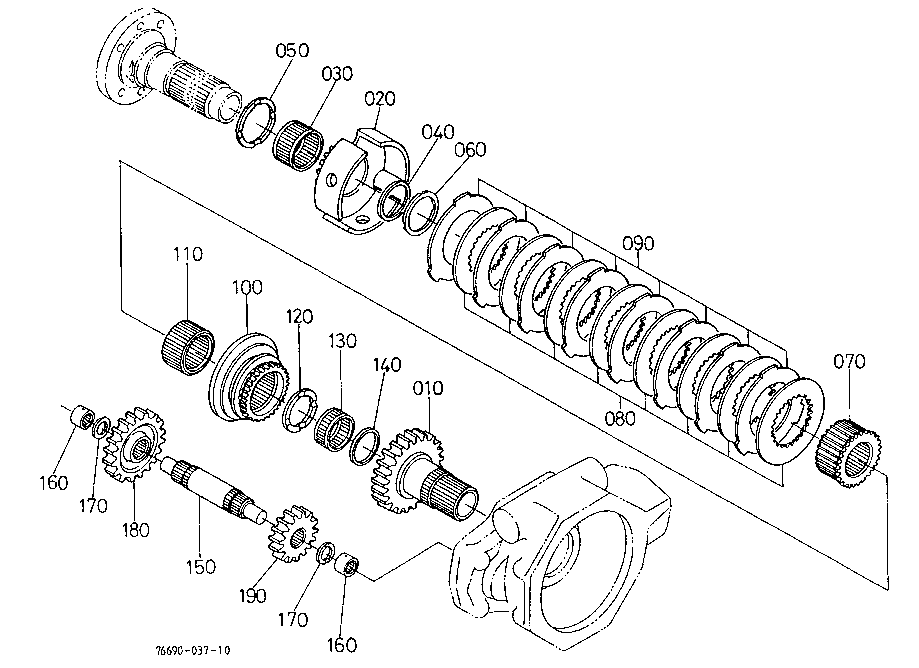 050
030
020
040
060
090
110
100
120
130
140
010
070
080
160
170
180
150
190
170
160
76690-037-10