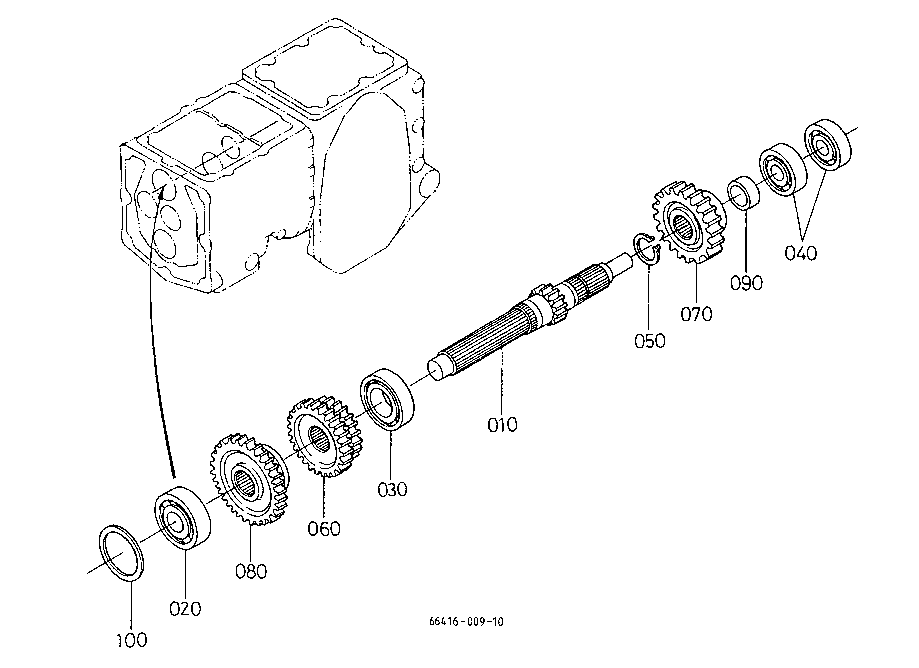 040
090
070
050
010
030
060
080
020
100
66416-009-10