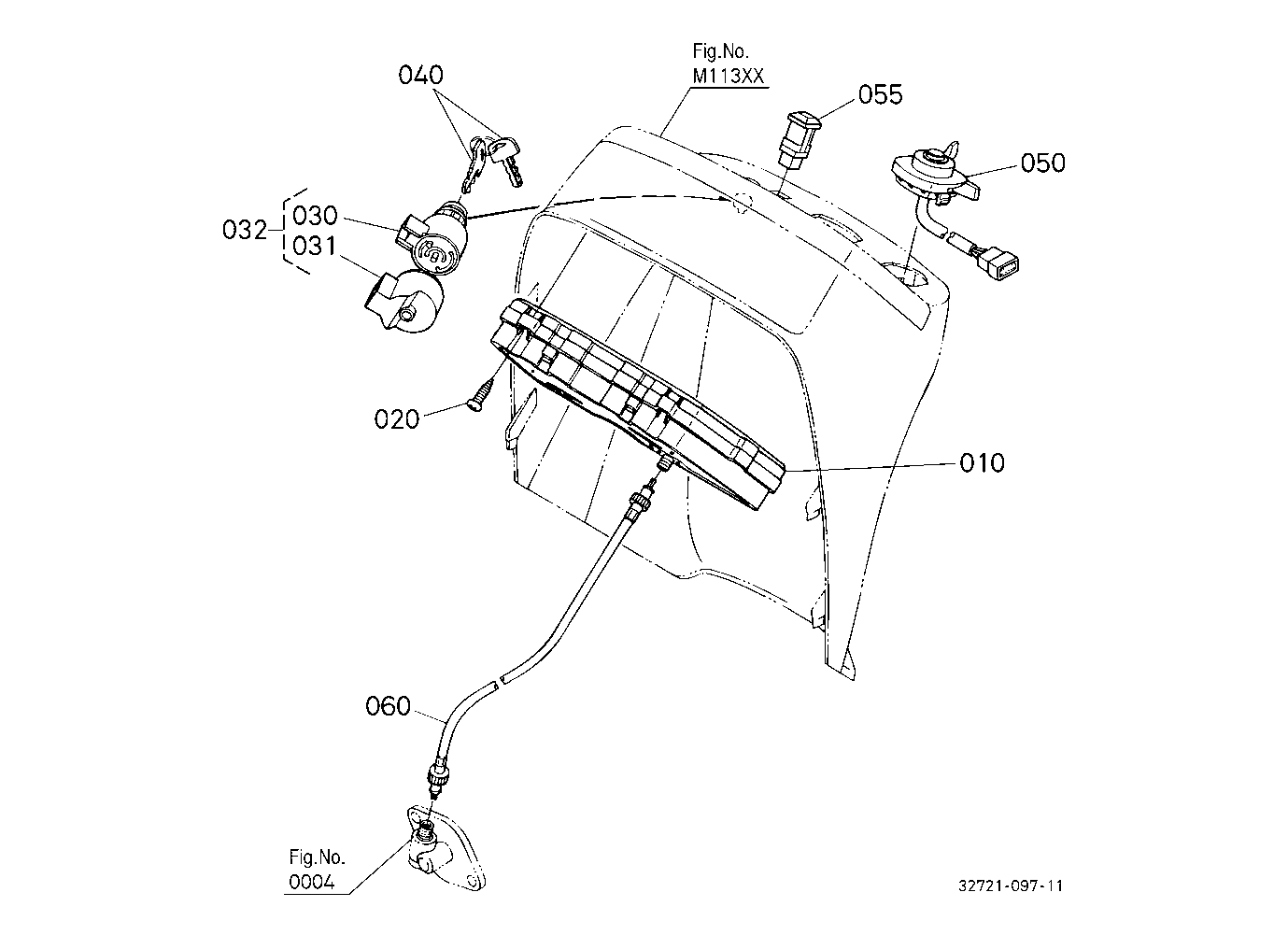 Fig.No.
M113XX

040

055

050

032

030

031

020

010

060

Fig.No.
0004

32721-097-11