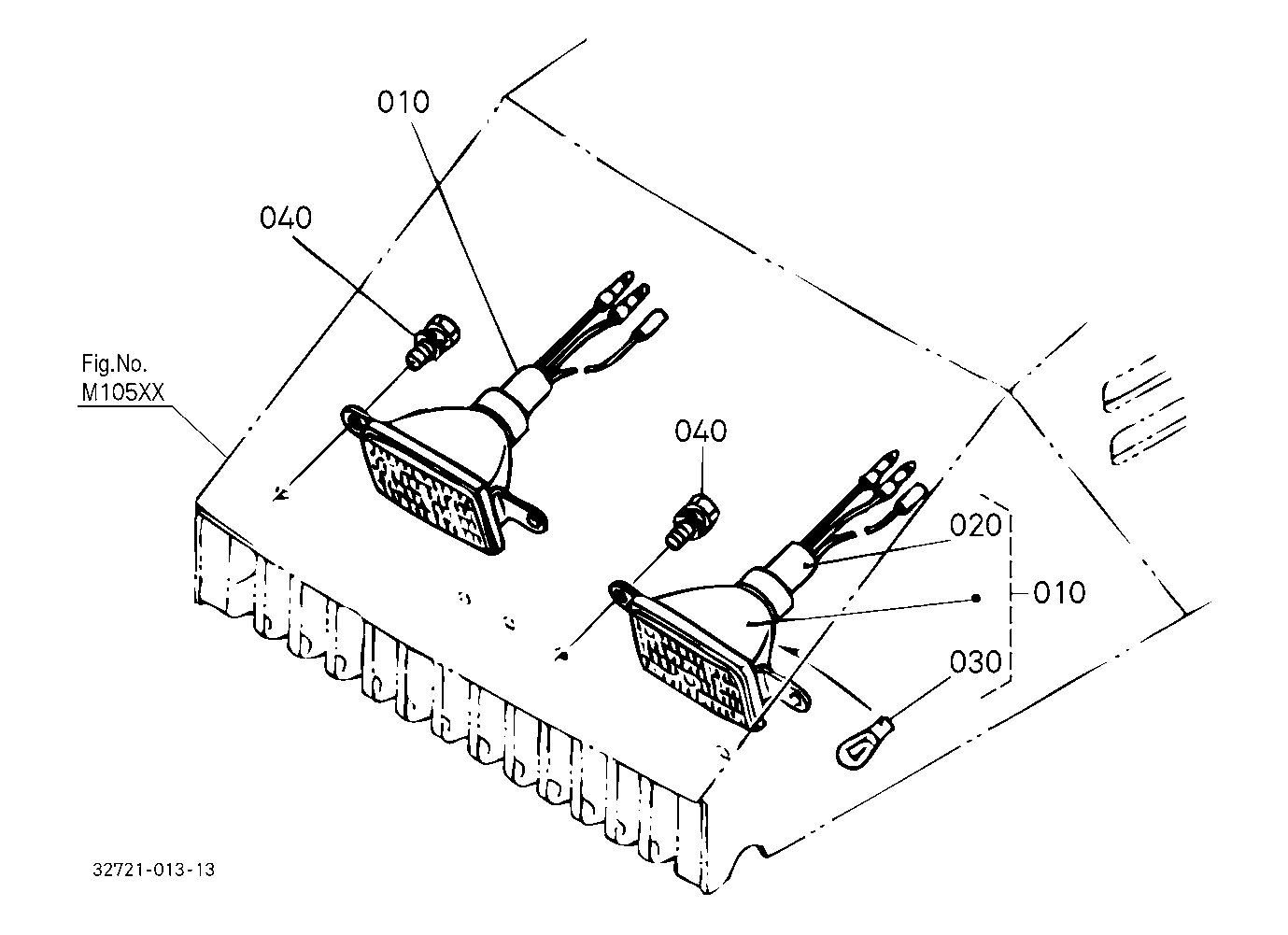 010

040

Fig.No.
M105XX

040

020

010

030

32721-013-13