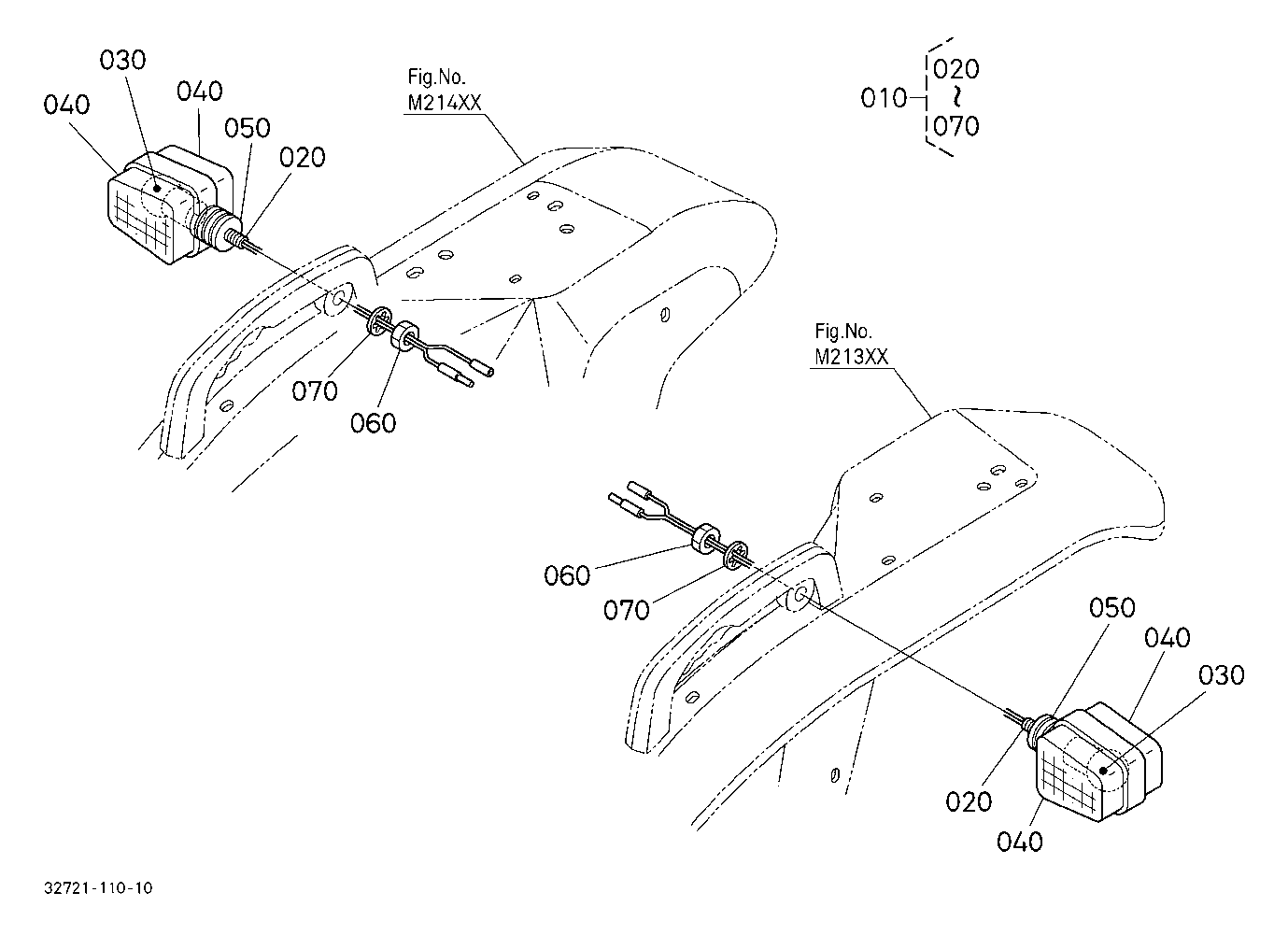 030
040
040
050
020
Fig.No.
M214XX
010
020
~
070
070
060
Fig.No.
M213XX
060
070
050
040
030
020
040
32721-110-10