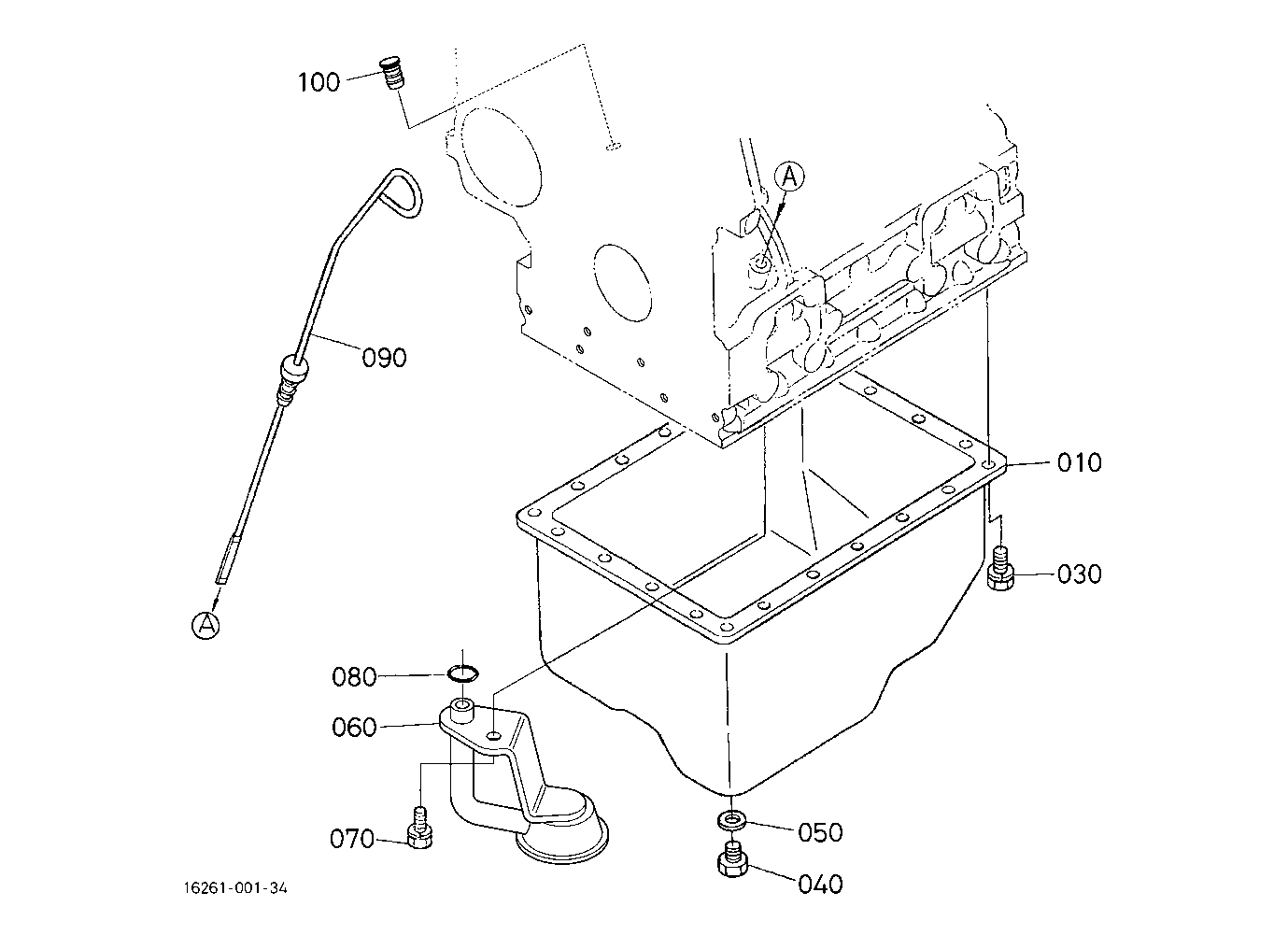 100

A

090

010

030

A

080

060

070

050

040

16261-001-34