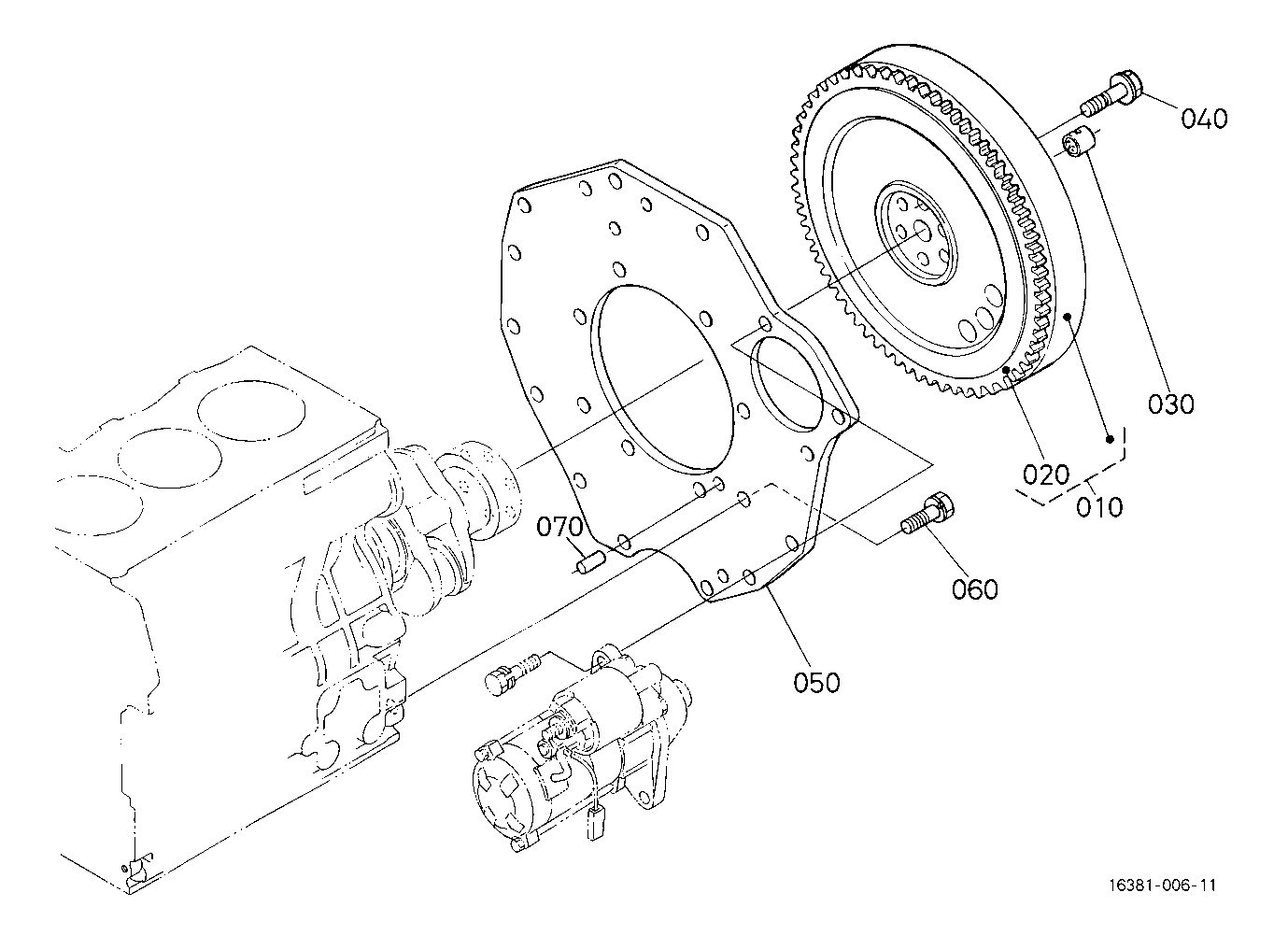 040

030

020

010

070

060

050

16381-006-11