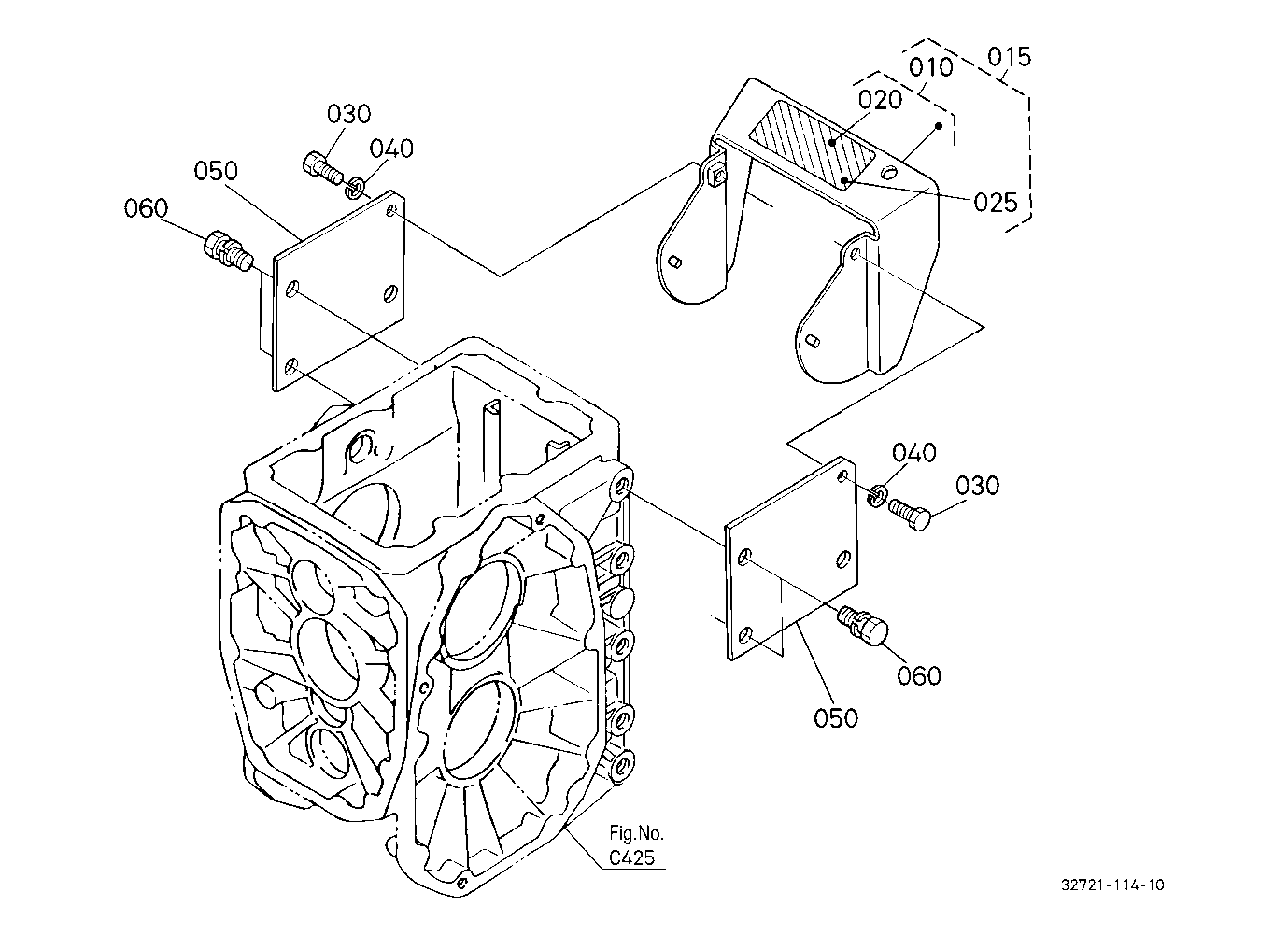 015
010
020
025
030
040
050
060
040
030
060
050
Fig.No.
C425
32721-114-10