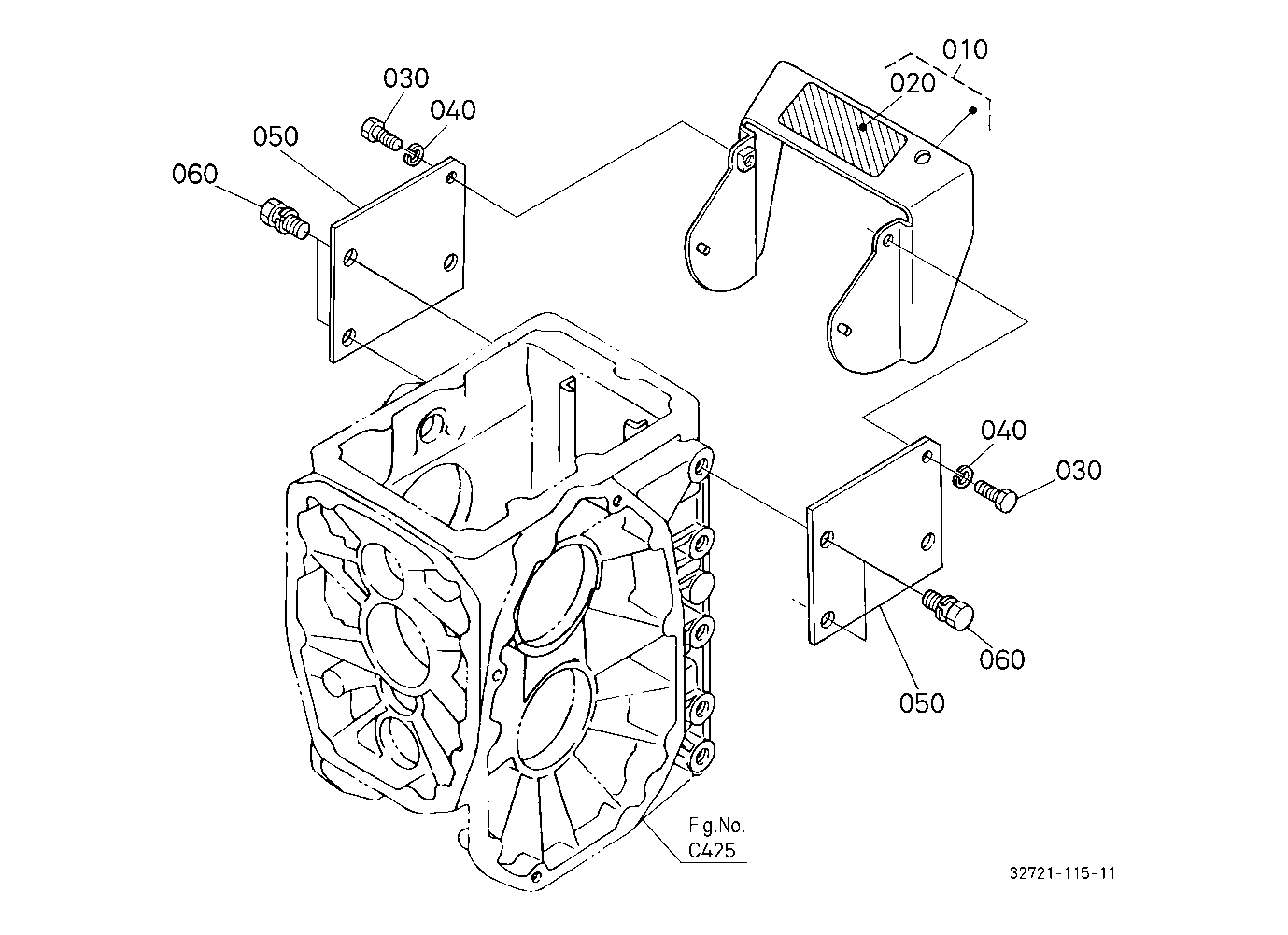 010
020
030
040
050
060
040
030
060
050
Fig.No.
C425
32721-115-11