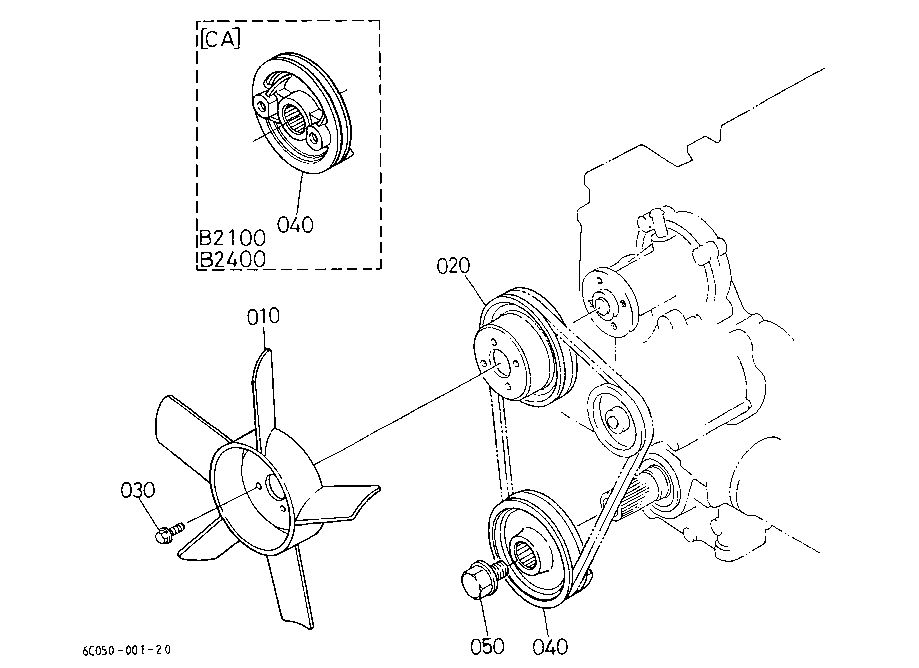 [CA]
040
B2100
B2400
020
010
030
050
040
6C050-001-20