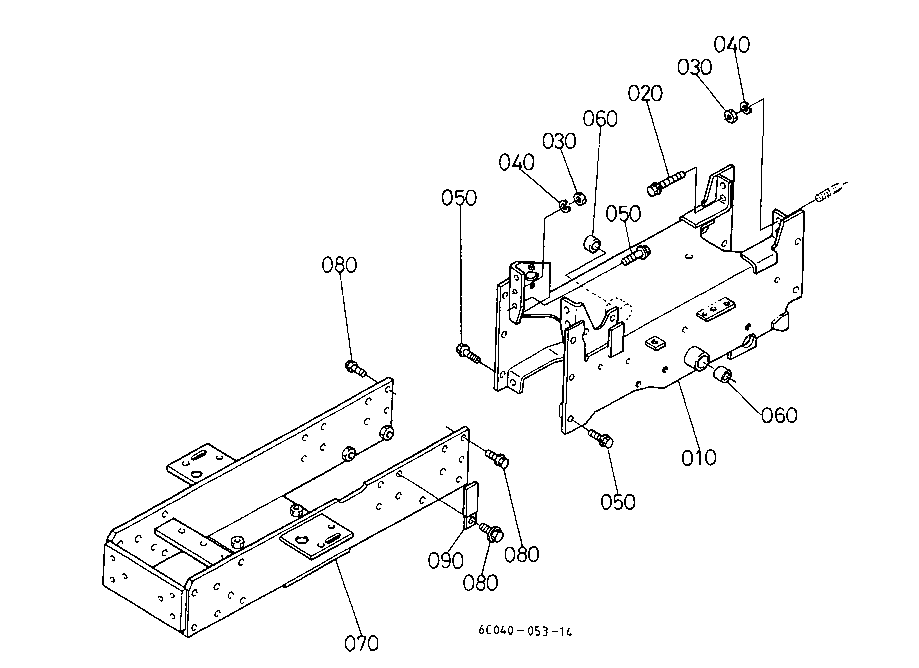 040
030
020
060
030
040
050
050
080
060
010
050
080
090
080
070
6C040-053-14