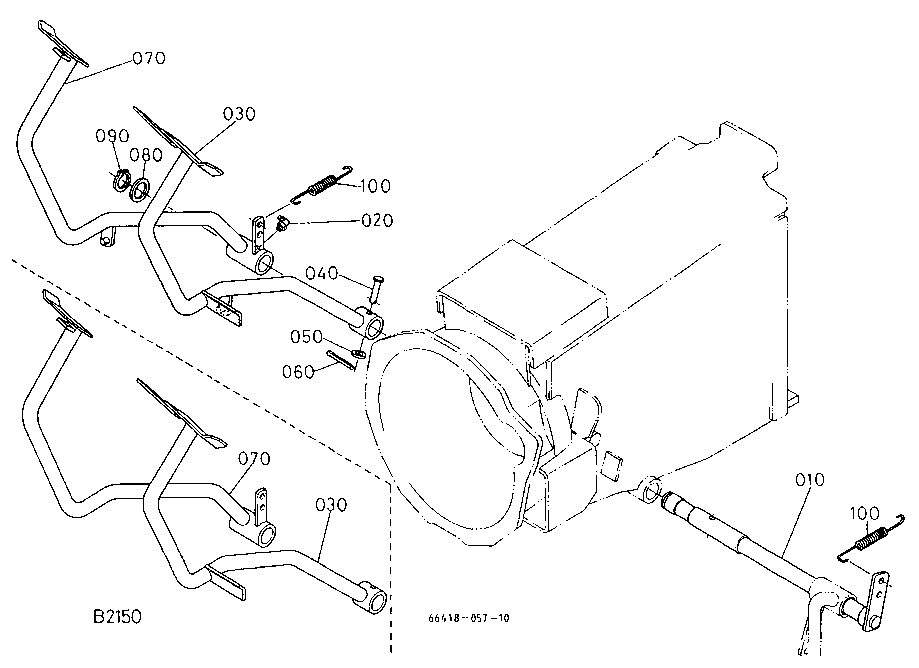 070
030
090
080
100
020
040
050
060
070
030
010
100
B2150
66418-057-10