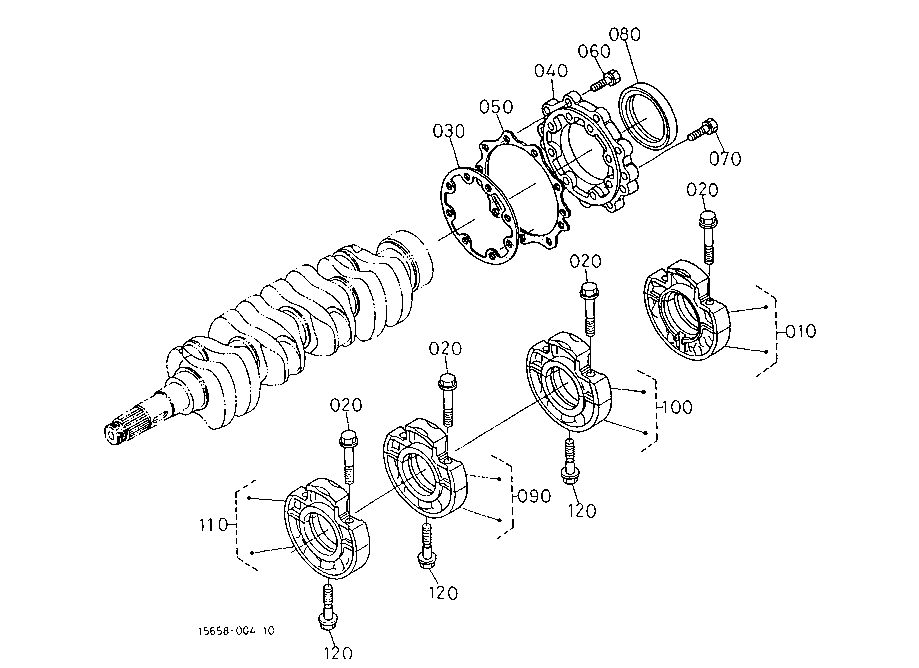 080
060
040
050
030
070
020
020
010
020
100
020
090
120
110
120
15658-004 10
120