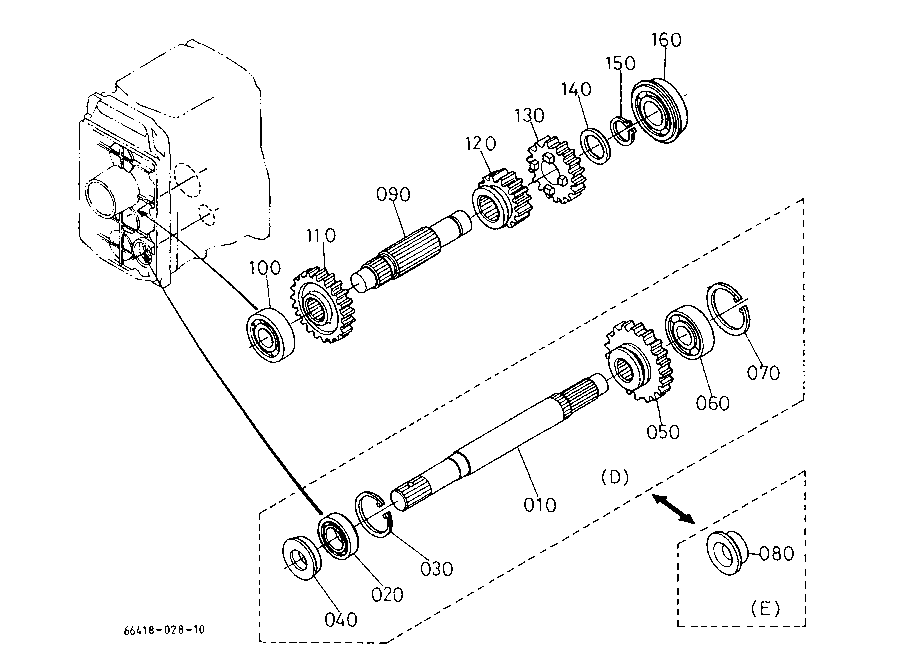 160
150
140
130
120
090
110
100
070
060
050
010
(D)
030
020
040
080
(E)
66418-028-10