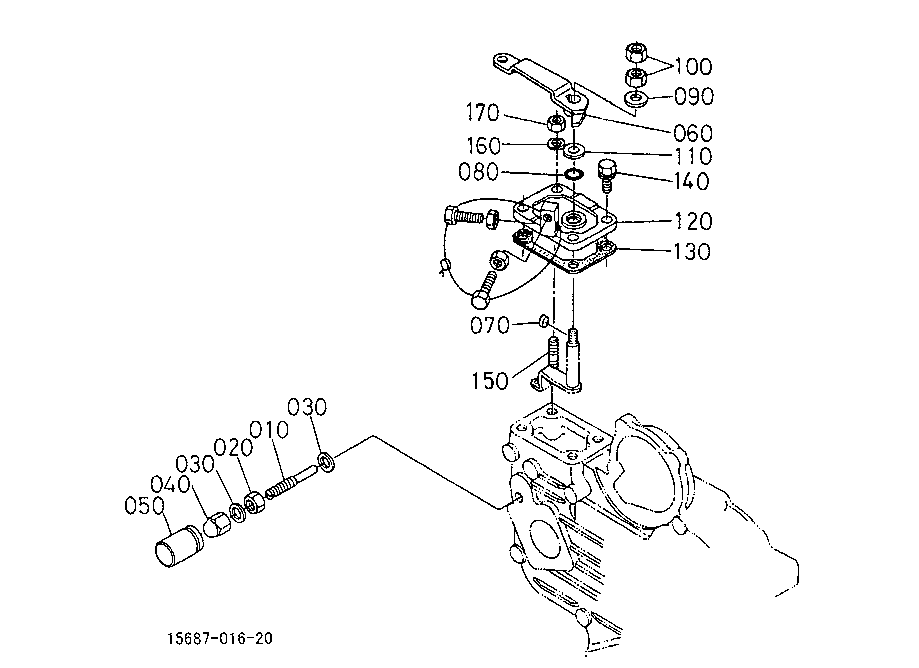 100
090
170
060
160
110
080
140
120
130
070
150
030
010
020
030
040
050
15687-016-20