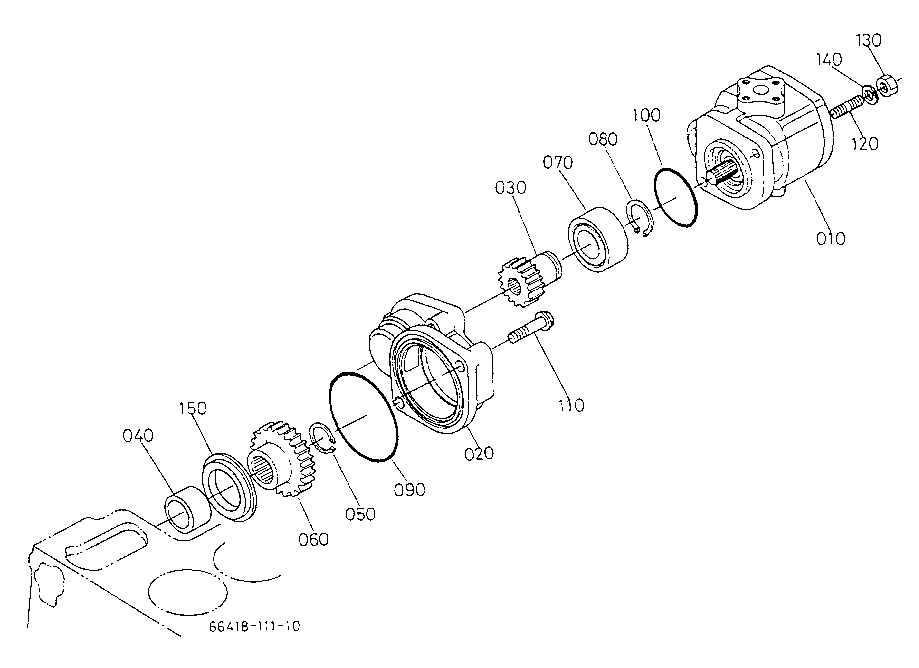 130
140
100
120
080
070
030
010
110
150
040
020
090
050
060
66418-111-10