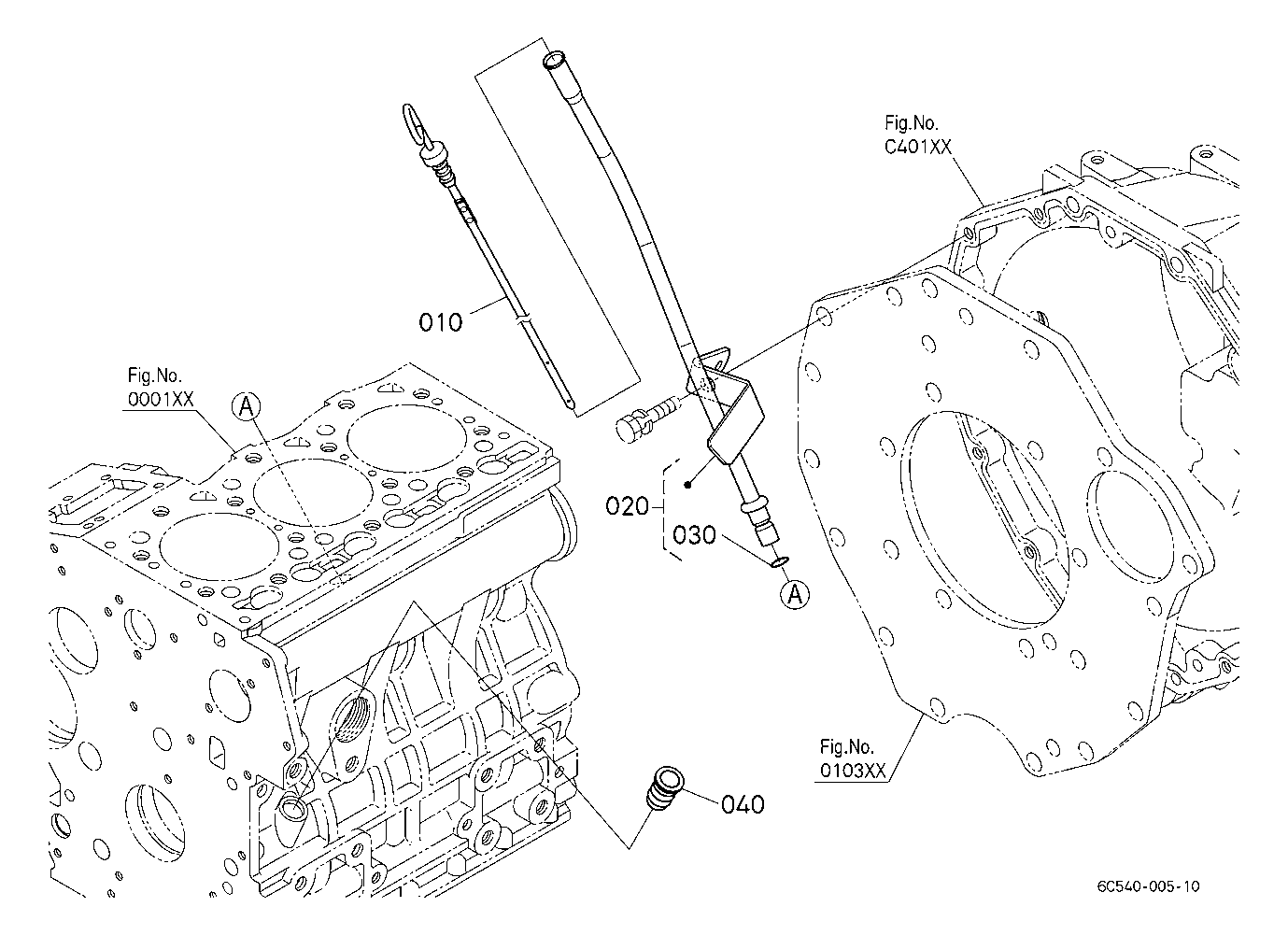 Fig.No.
C401XX

010

Fig.No.
0001XX

A

020

030

A

Fig.No.
0103XX

040

6C540-005-10