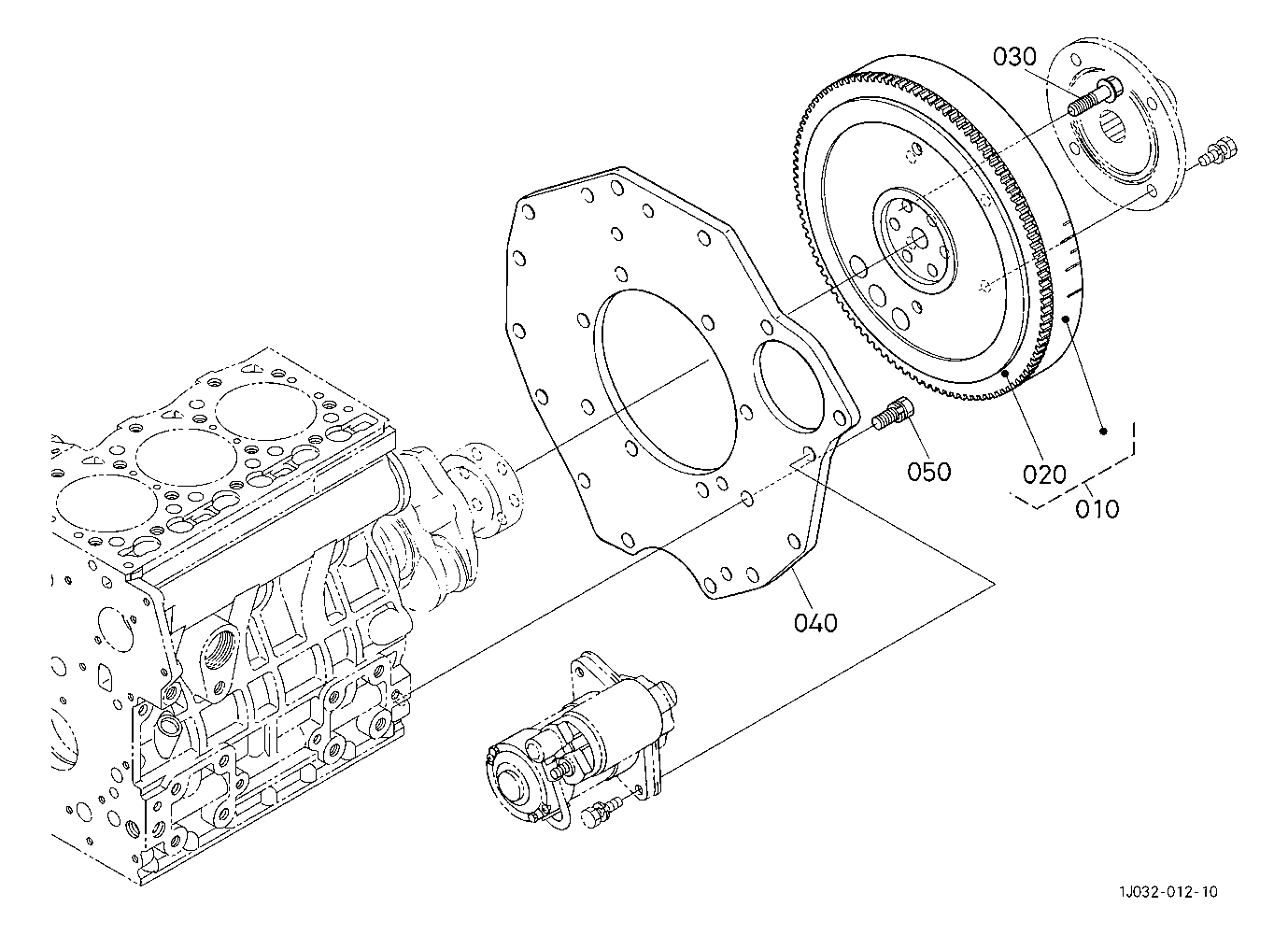 030

050

020

010

040

1J032-012-10