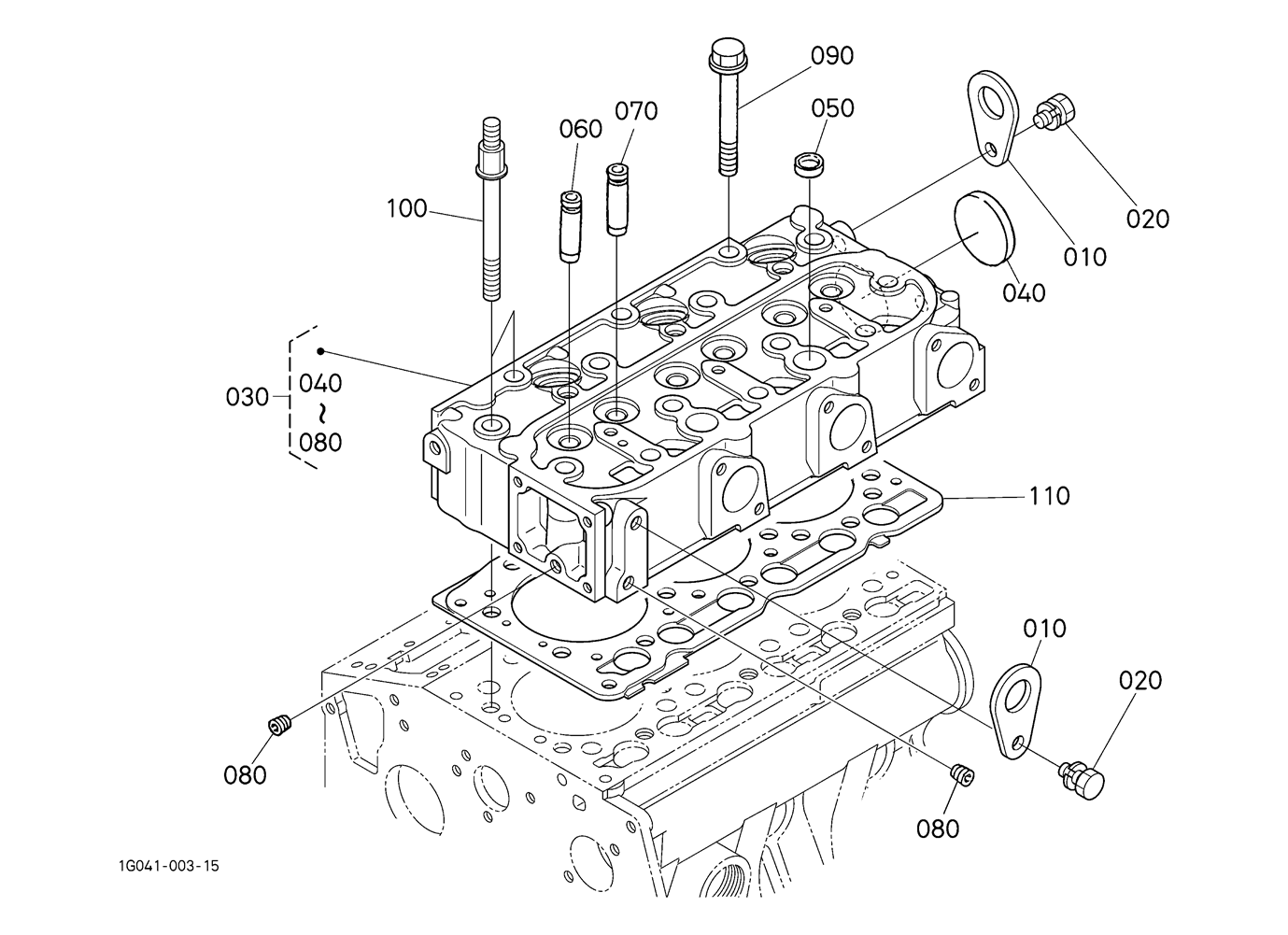 090
070
060
050
100
020
010
040
030
040
~
080
110
010
020
080
080
1G041-003-15