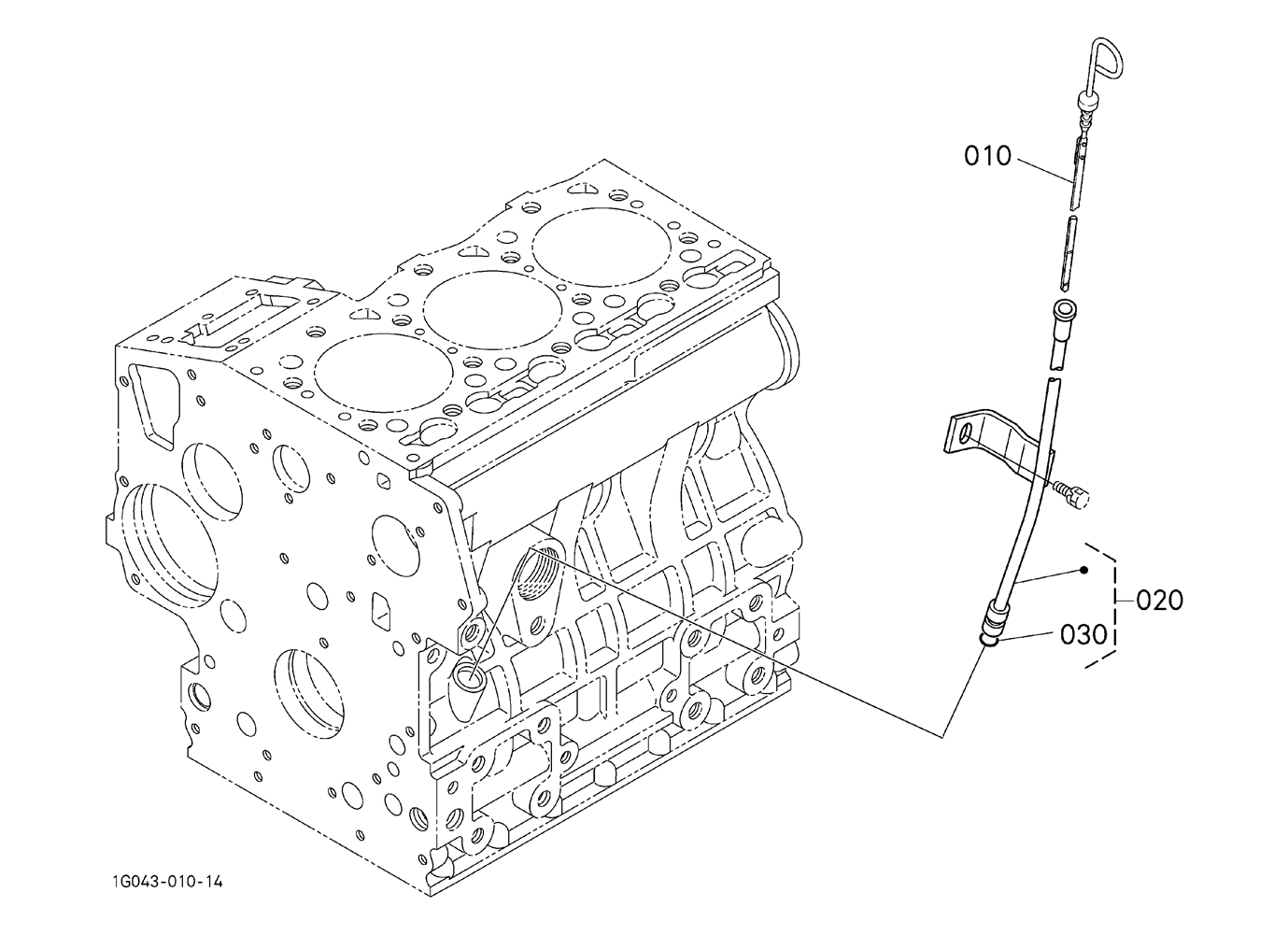 010

020

030

1G043-010-14