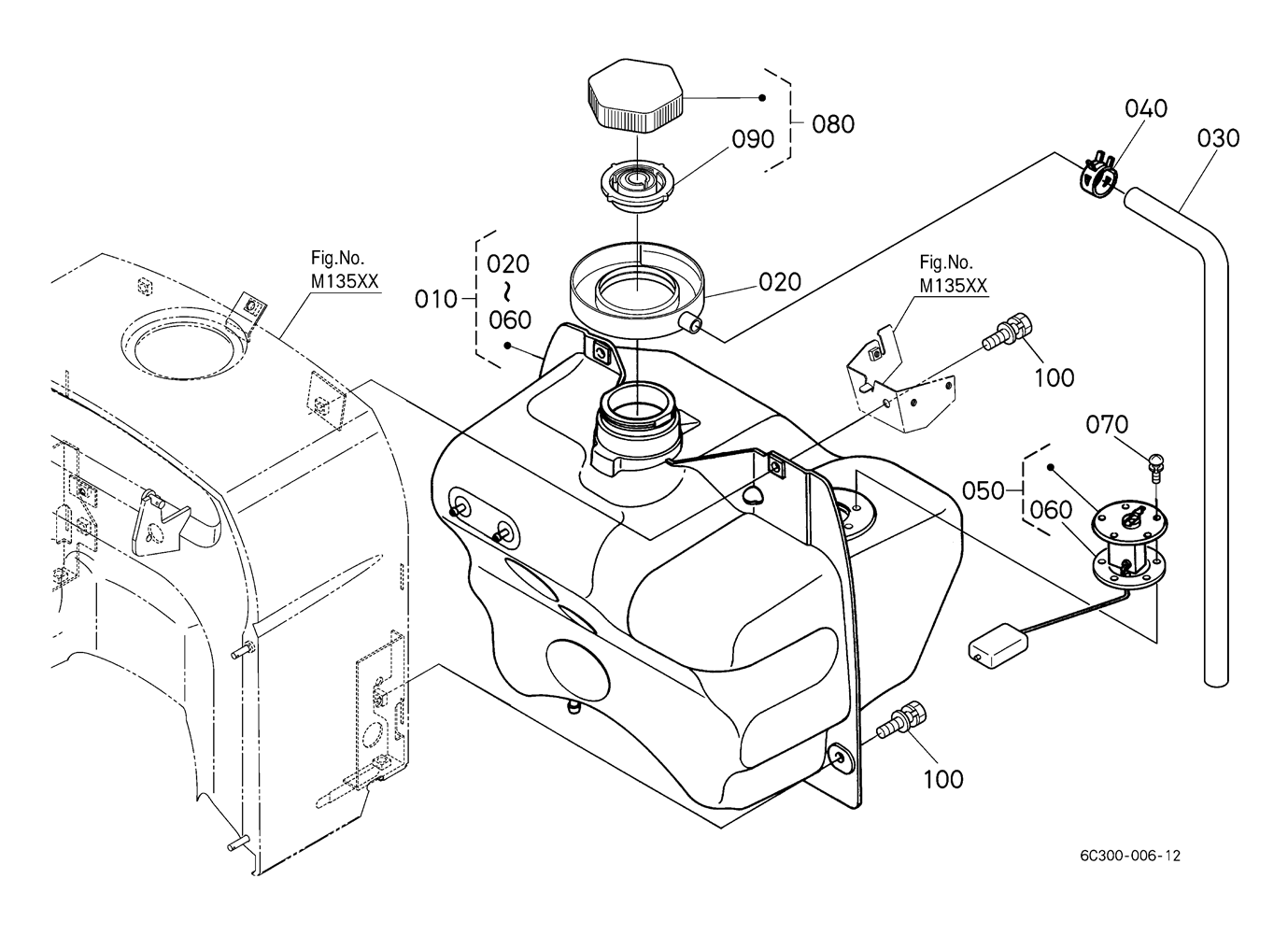 080
090
040
030
Fig.No. M135XX
010
020
~
060
020
Fig.No. M135XX
100
070
050
060
100
6C300-006-12