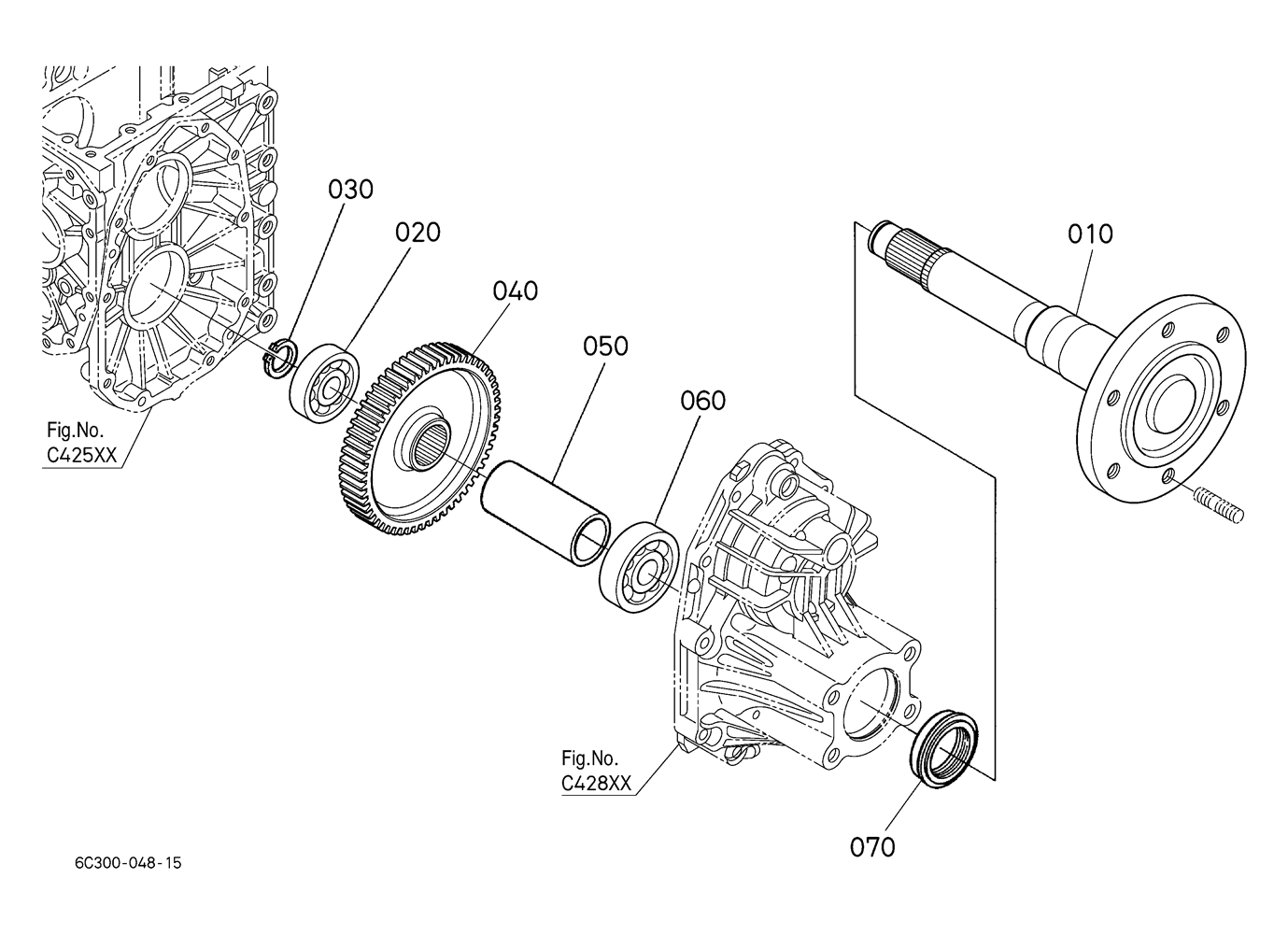 030
020
040
050
060
010
Fig.No.
C425XX
Fig.No.
C428XX
070
6C300-048-15