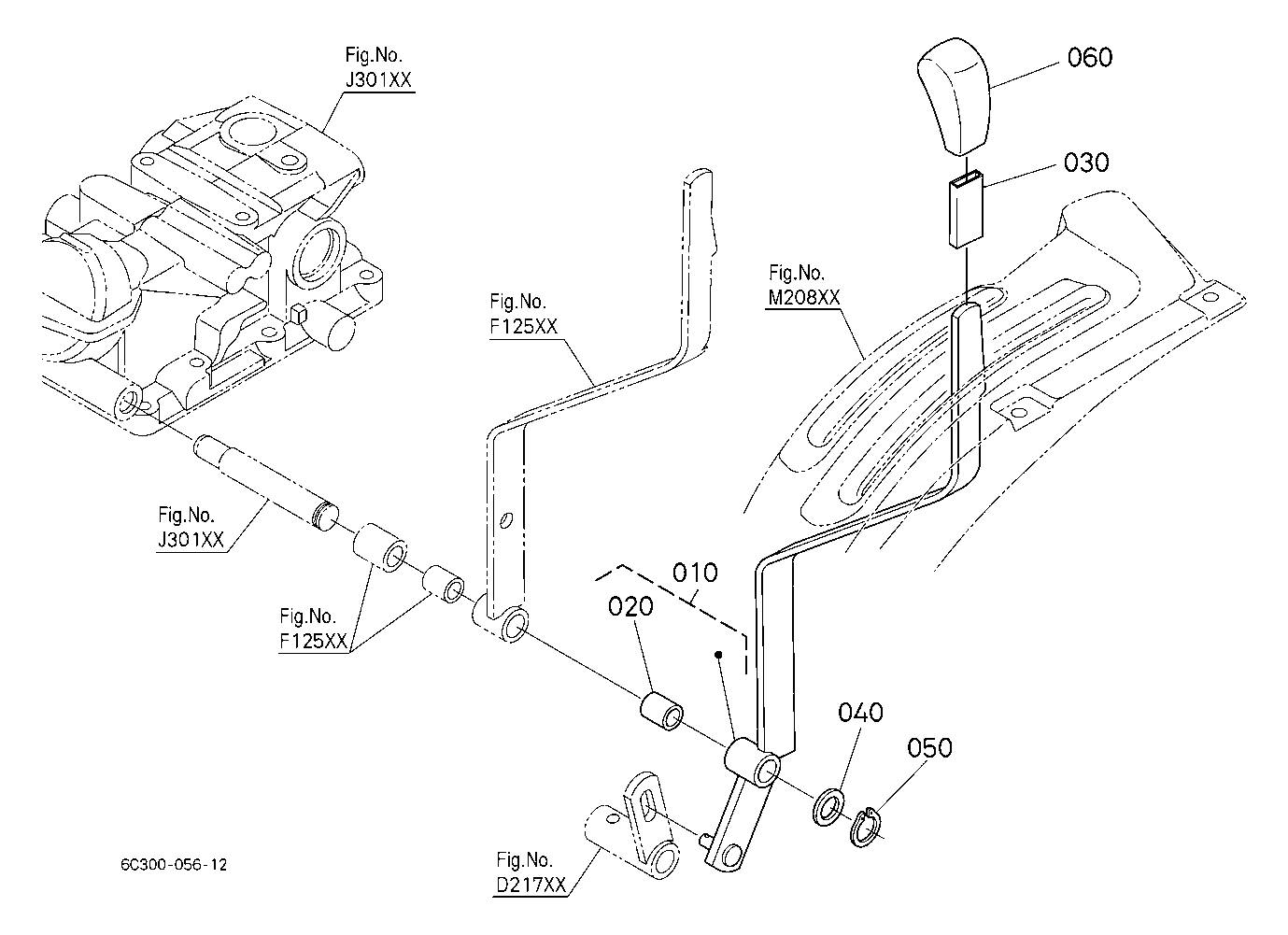 Fig.No.
J301XX

060

030

Fig.No.
M208XX

Fig.No.
F125XX

Fig.No.
J301XX

Fig.No.
F125XX

010

020

040

050

Fig.No.
D217XX

6C300-056-12