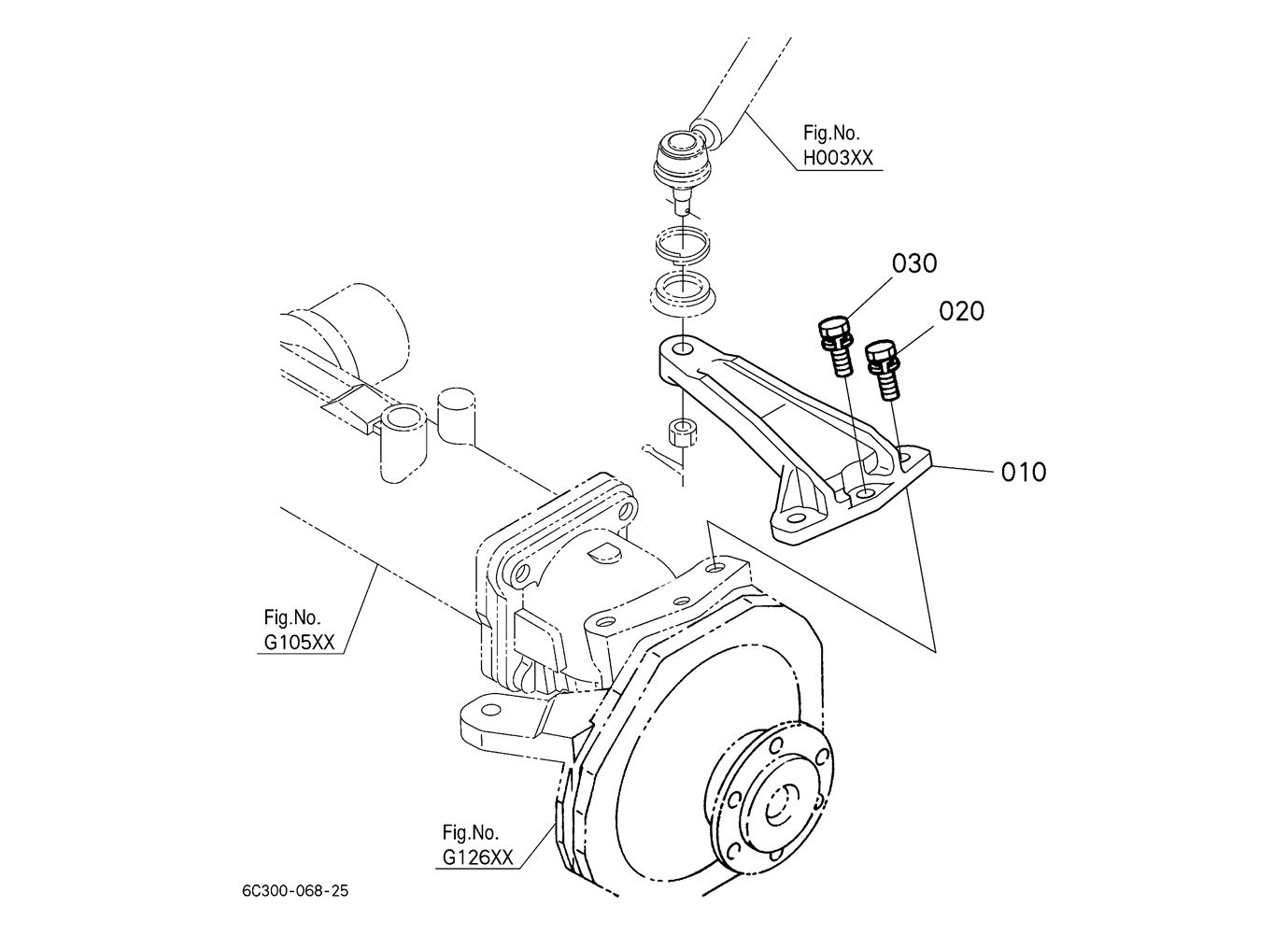 Fig.No.
H003XX

030

020

010

Fig.No.
G105XX

Fig.No.
G126XX

6C300-068-25