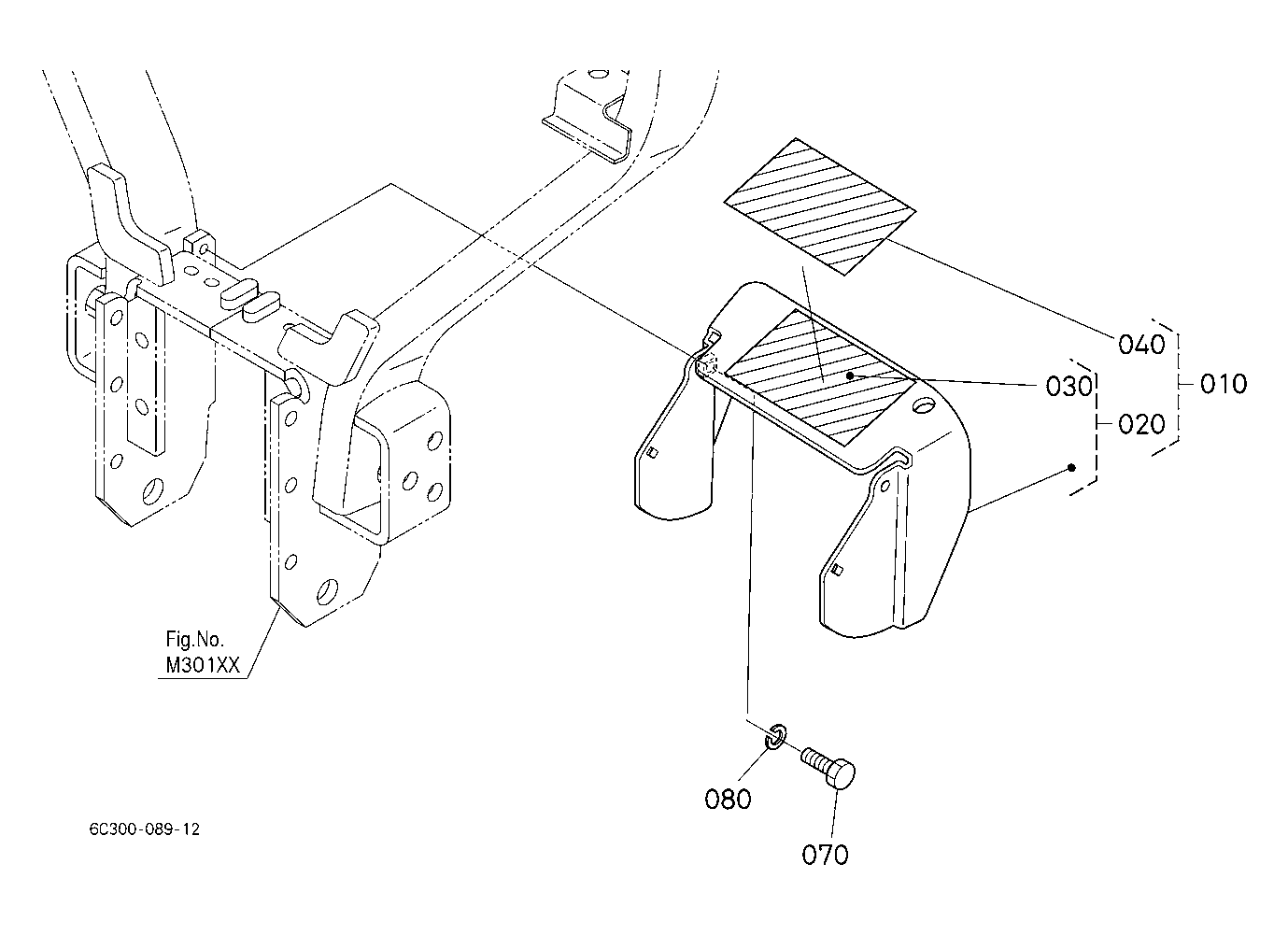 040
030
010
020
Fig.No.
M301XX
080
070
6C300-089-12