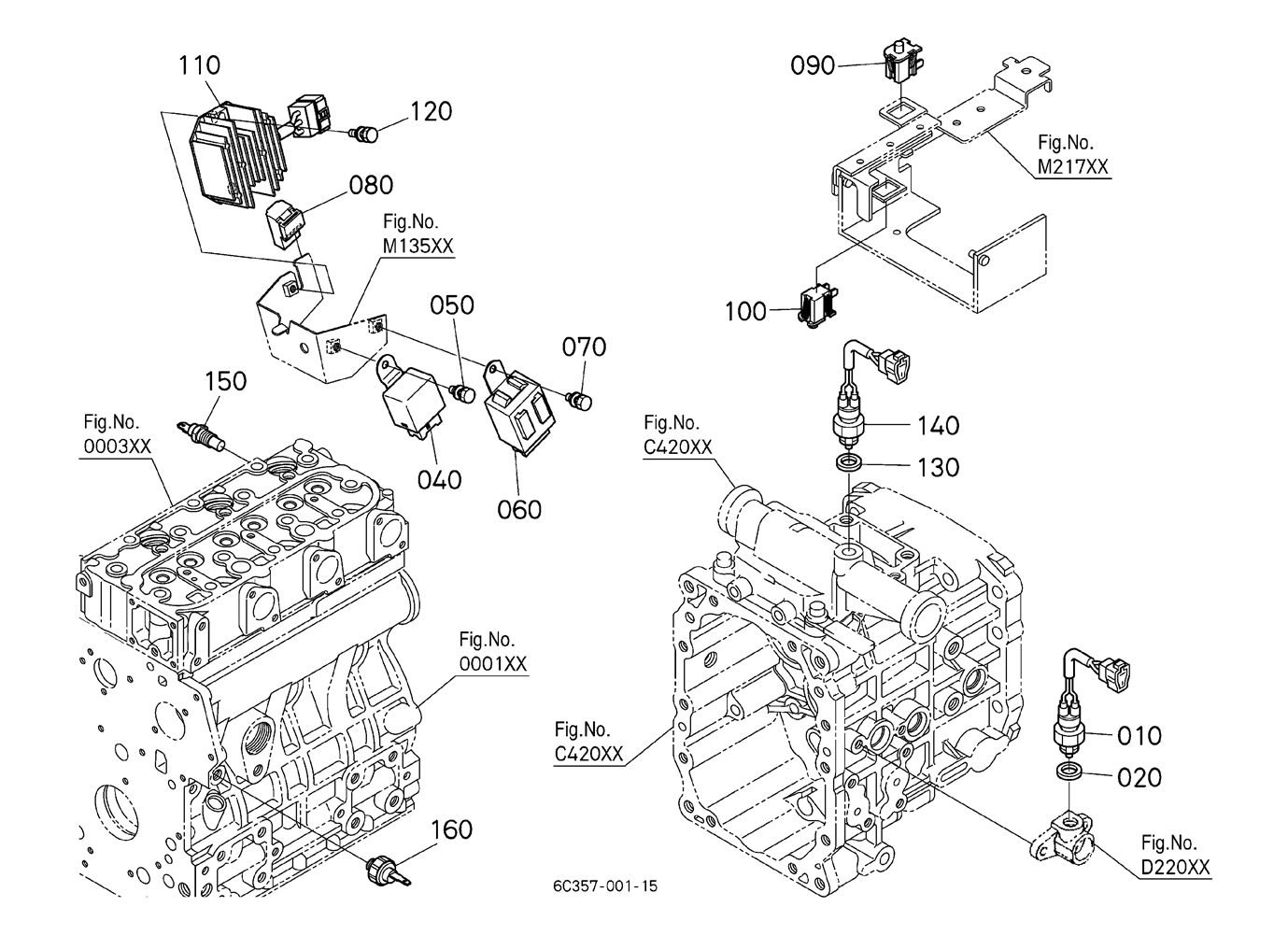 110

120

080

Fig.No.
M135XX

050

070

150

Fig.No.
0003XX

040

060

Fig.No.
0001XX

160

090

Fig.No.
M217XX

100

140

130

Fig.No.
C420XX

Fig.No.
C420XX

010

020

Fig.No.
D220XX

6C357-001-15