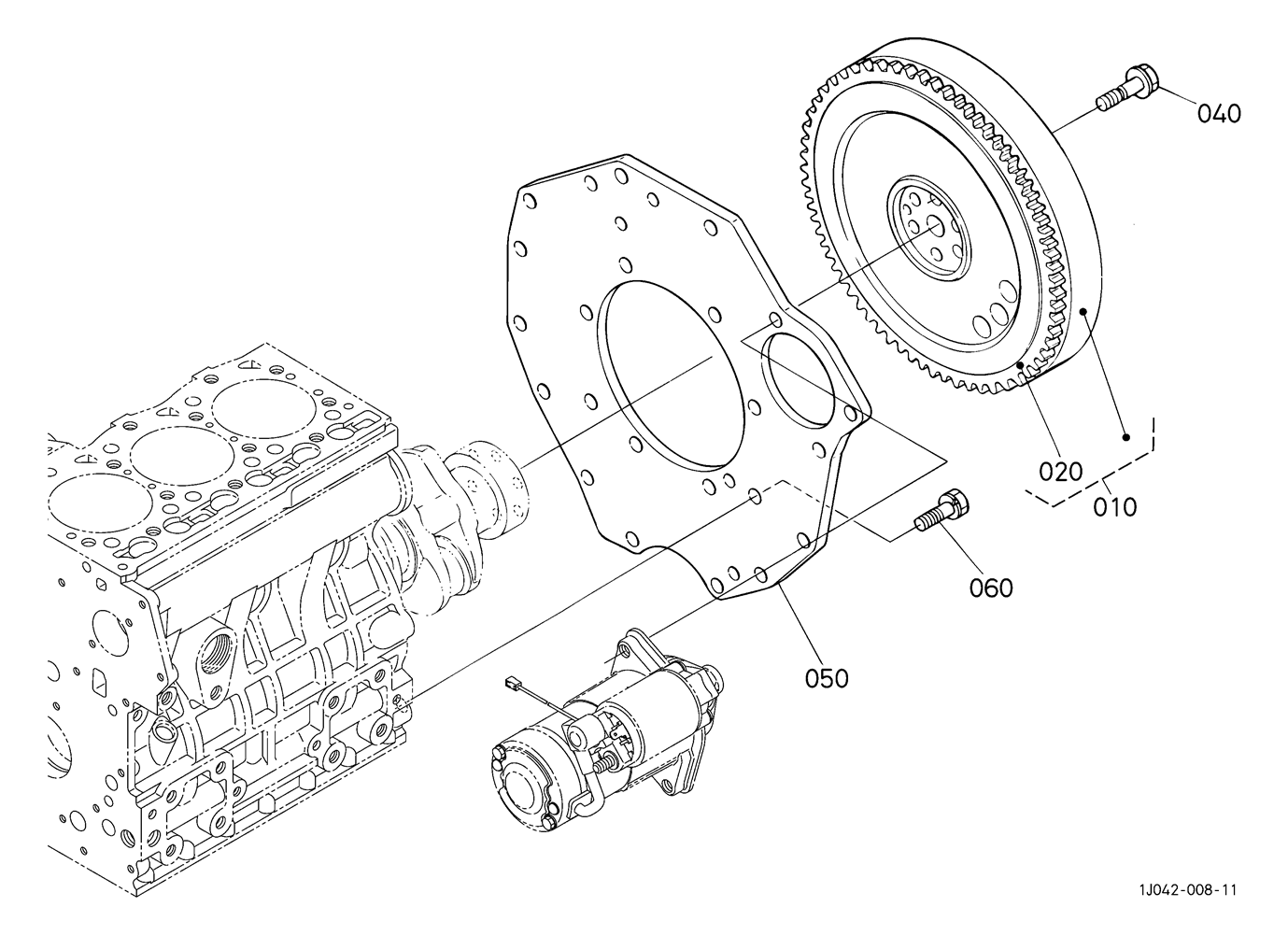 040

020

010

060

050

1J042-008-11