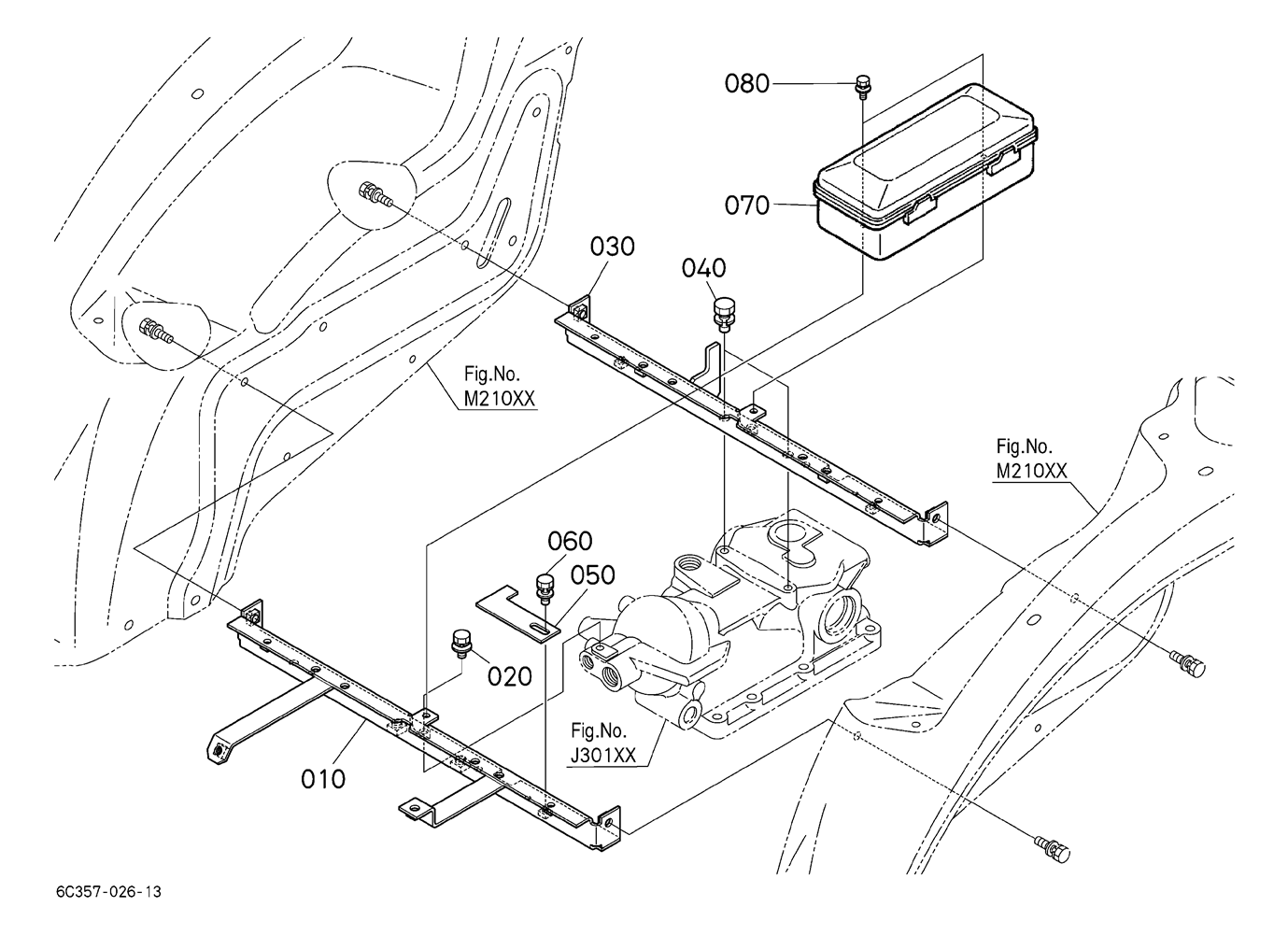 080
070
030
040
Fig.No.
M210XX
Fig.No.
M210XX
060
050
020
Fig.No.
J301XX
010
6C357-026-13