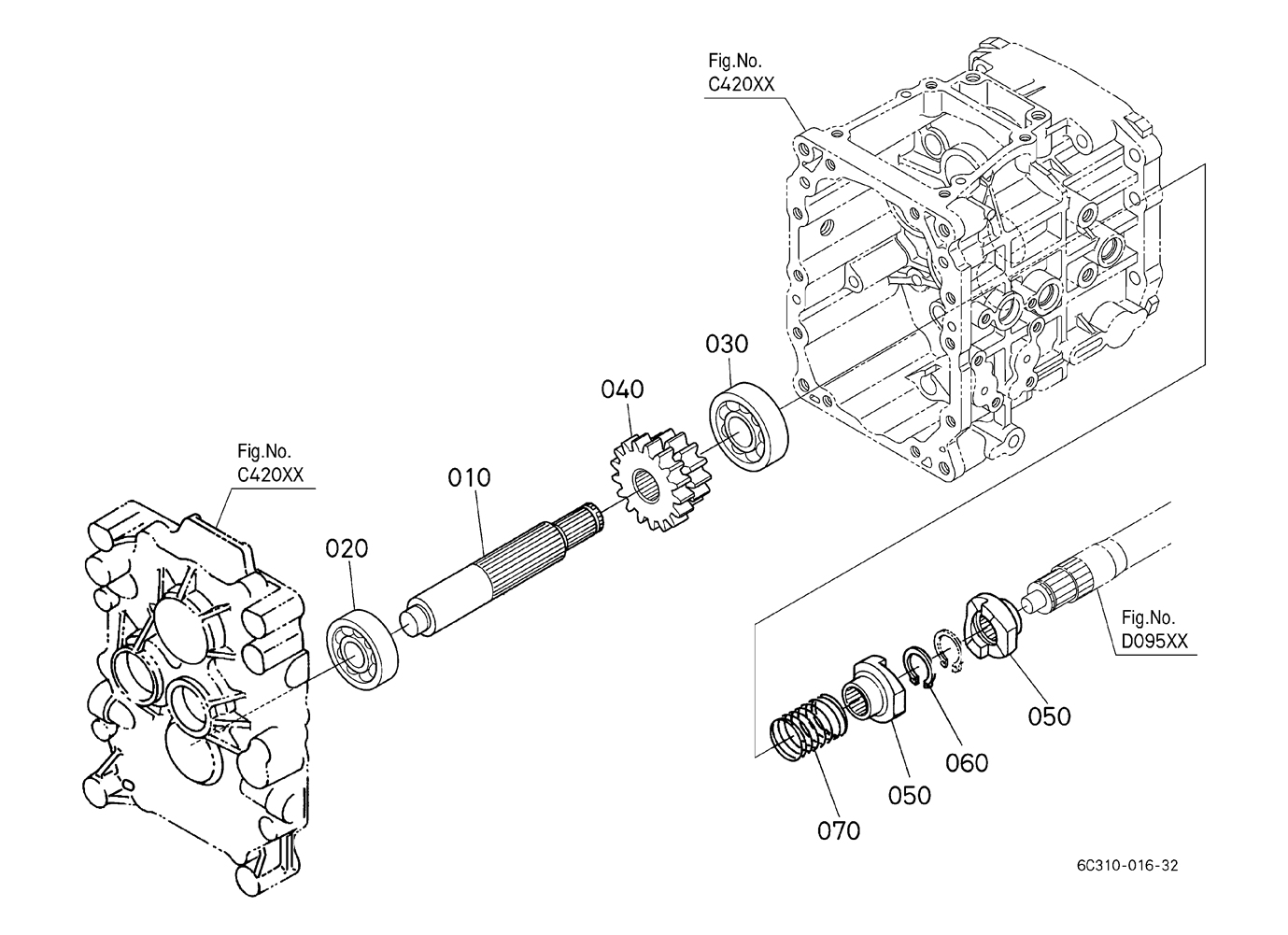 Fig.No.
C420XX

030

040

Fig.No.
C420XX

010

020

Fig.No.
D095XX

050

060

050

070

6C310-016-32