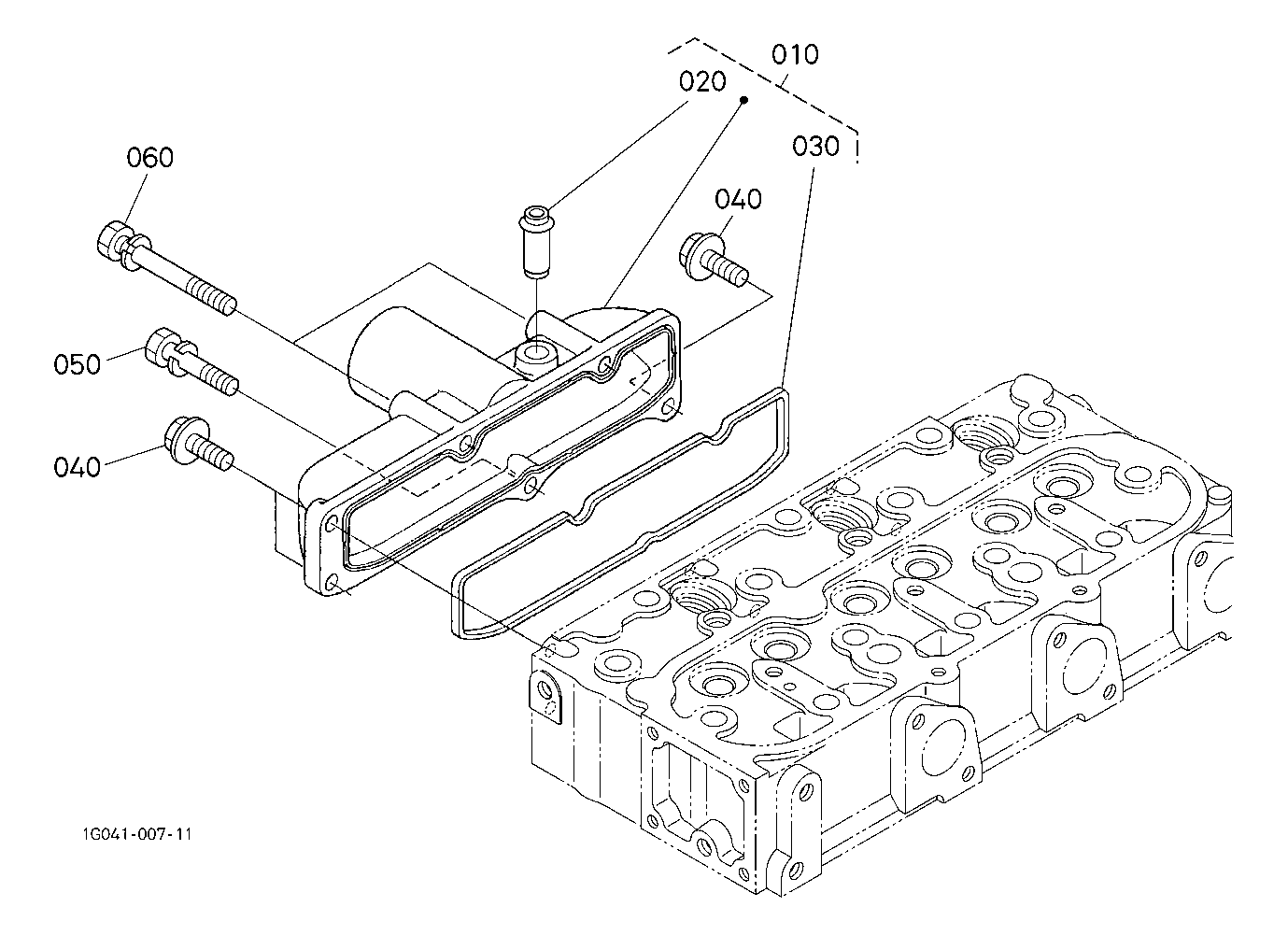 010
020
030
060
040
050
040
1G041-007-11