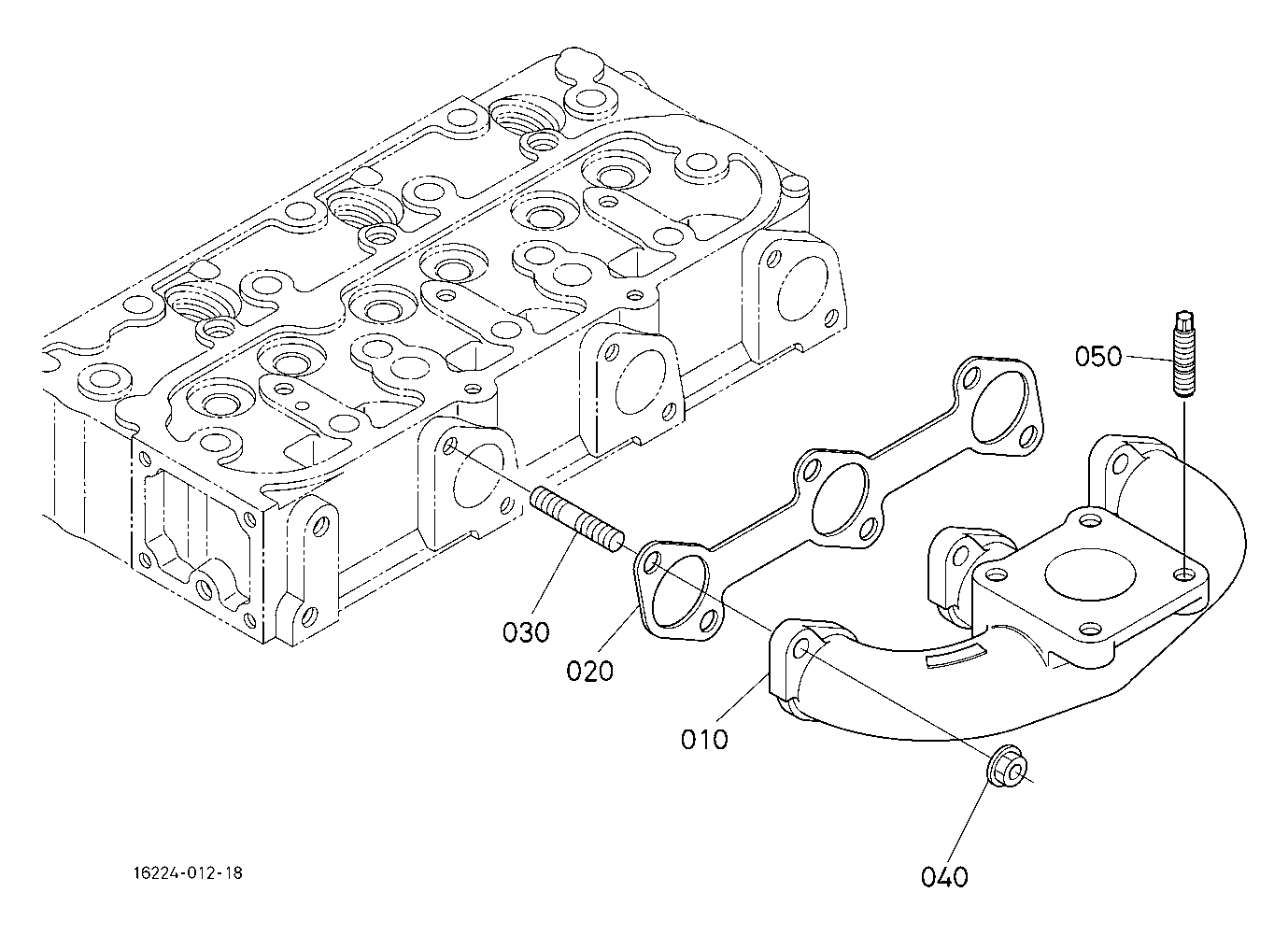 050
030
020
010
040
16224-012-18