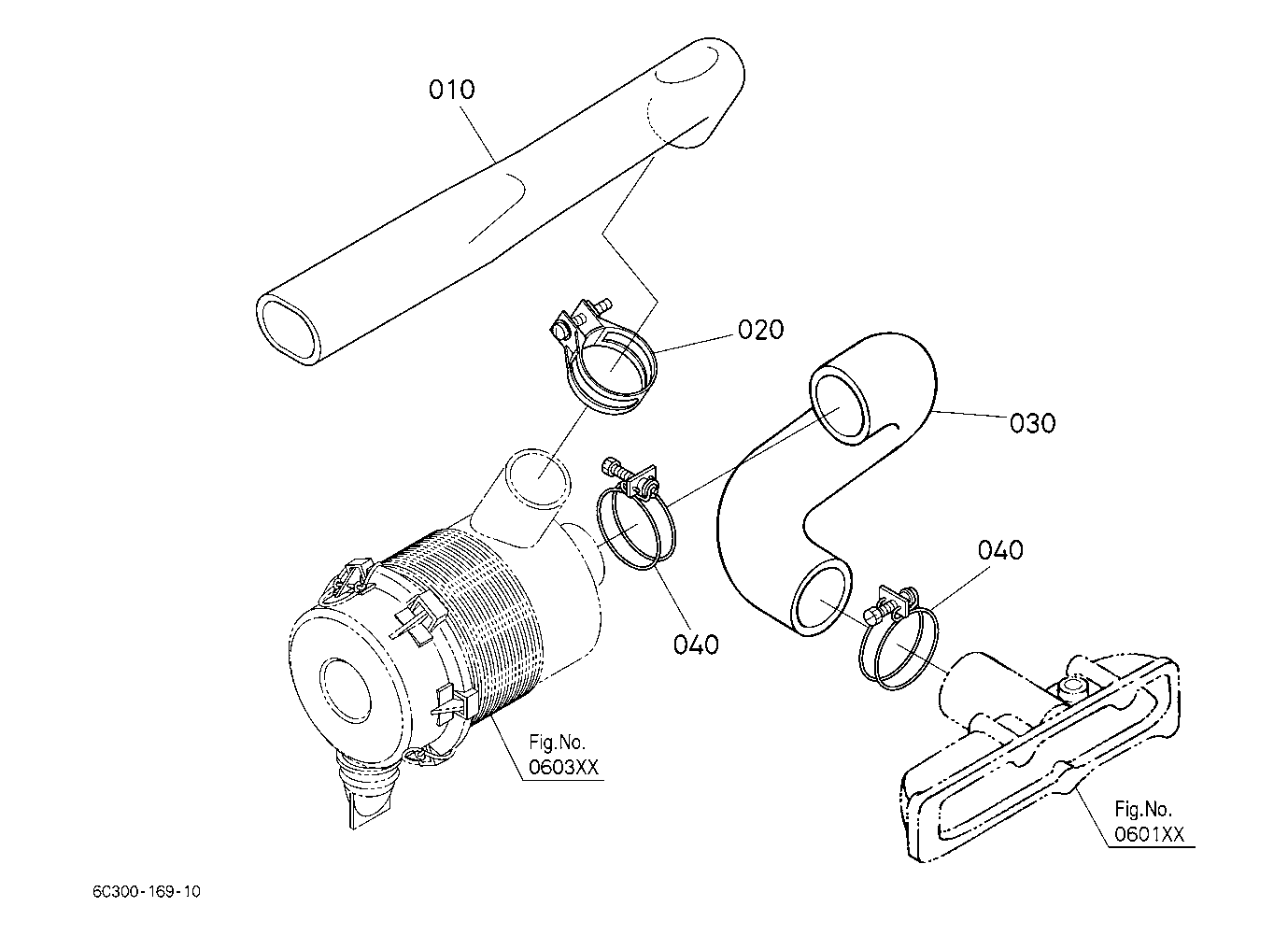 010

020

030

040

040

Fig.No.
0603XX

Fig.No.
0601XX

6C300-169-10