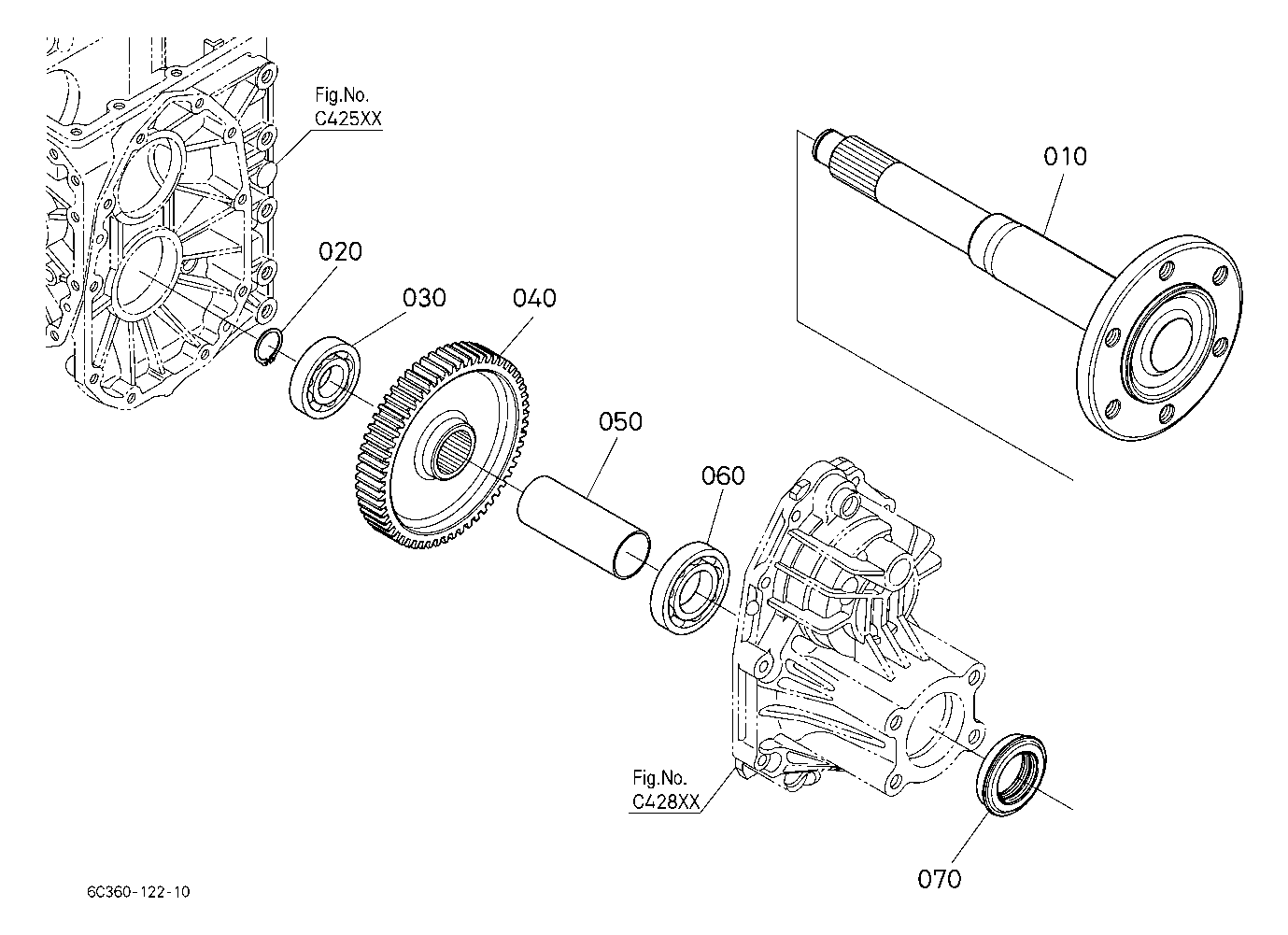 Fig.No.
C425XX

010

020

030

040

050

060

Fig.No.
C428XX

070

6C360-122-10