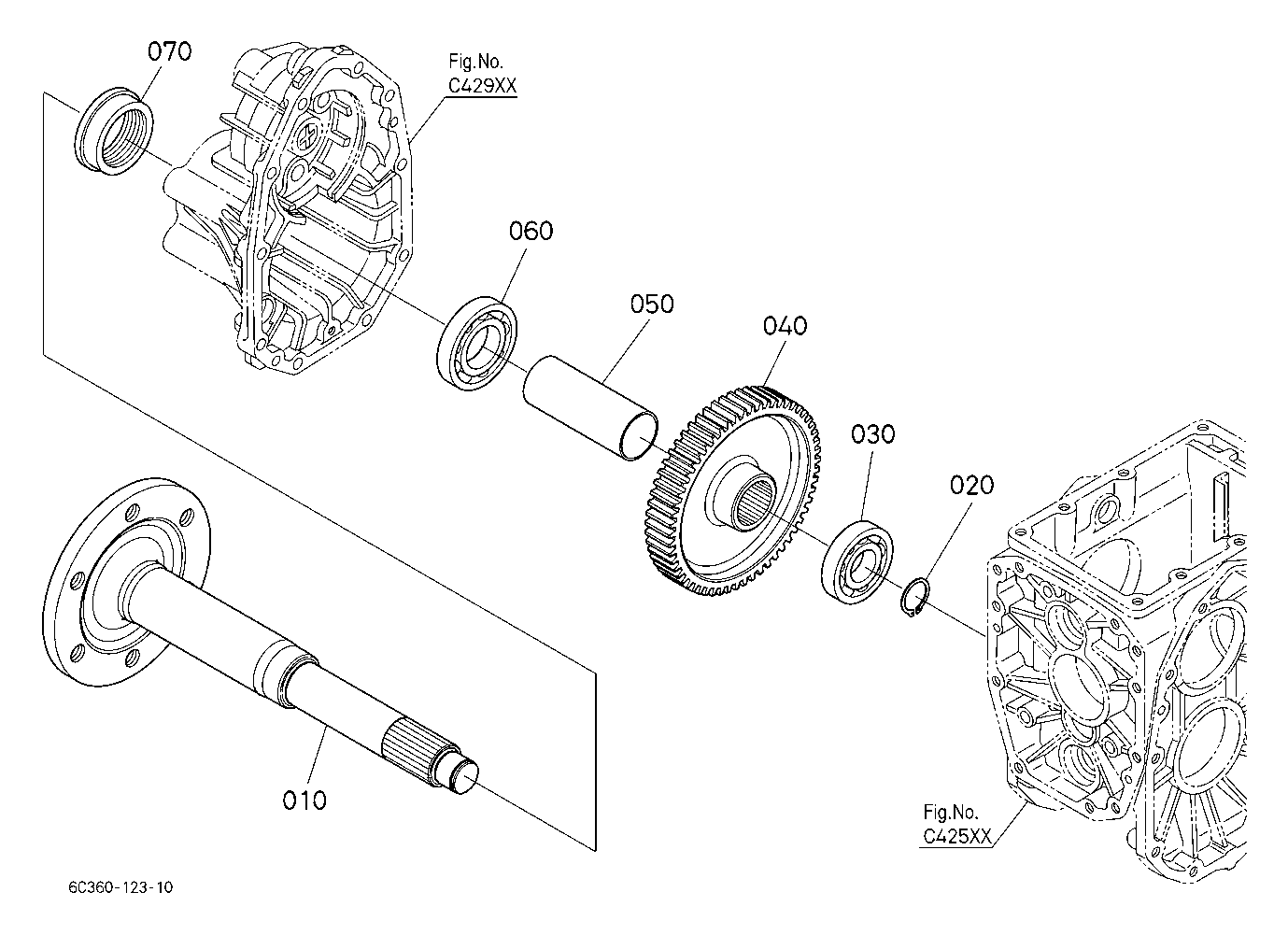 070

Fig.No.
C429XX

060

050

040

030

020

010

Fig.No.
C425XX

6C360-123-10