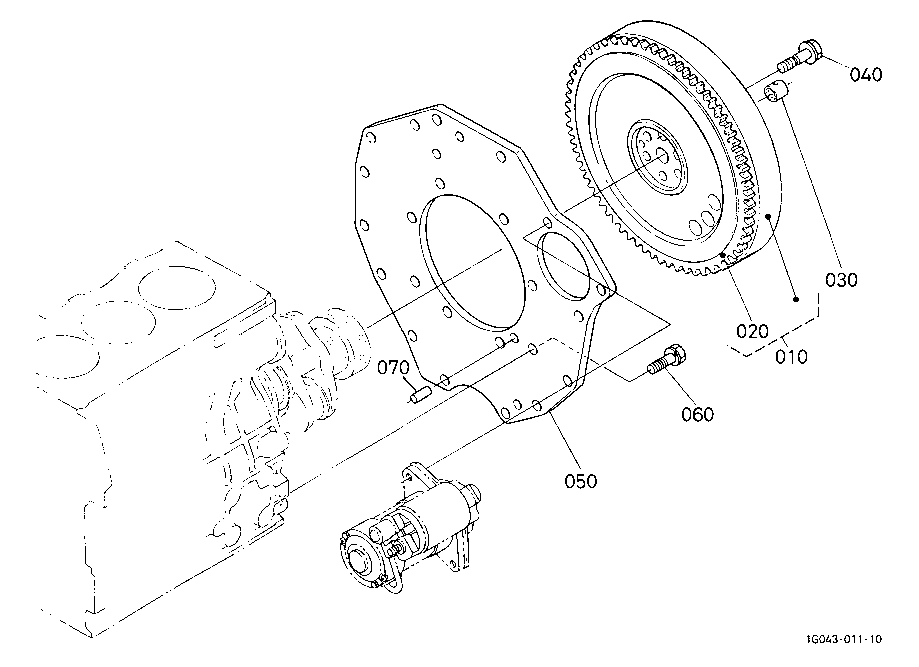 040
030
020
010
070
060
050
1G043-011-10