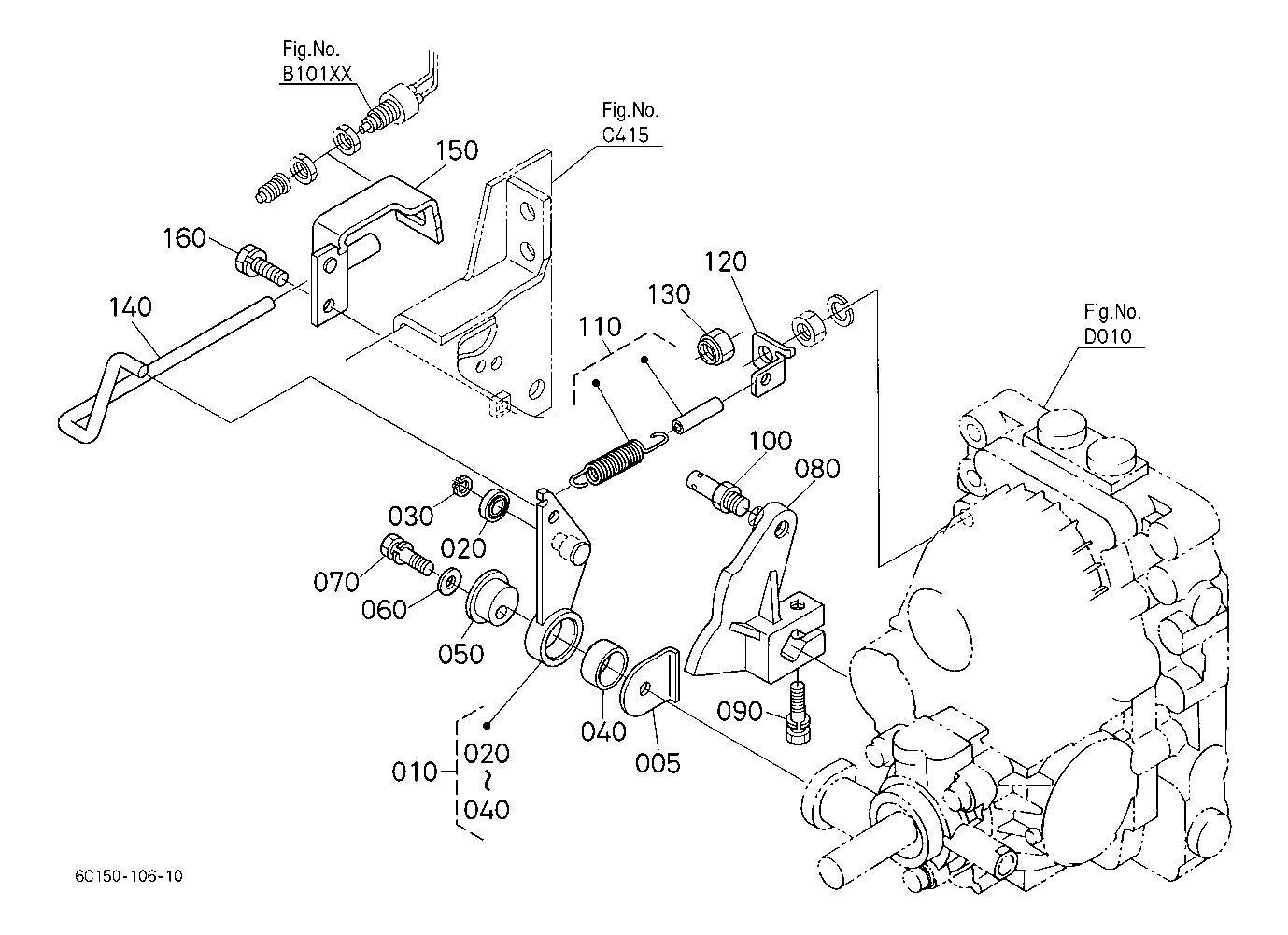 Fig.No.
B101XX

Fig.No.
C415

150

160

140

120

130

110

Fig.No.
D010

100

080

030

020

070

060

050

040

005

090

010

020
~
040

6C150-106-10