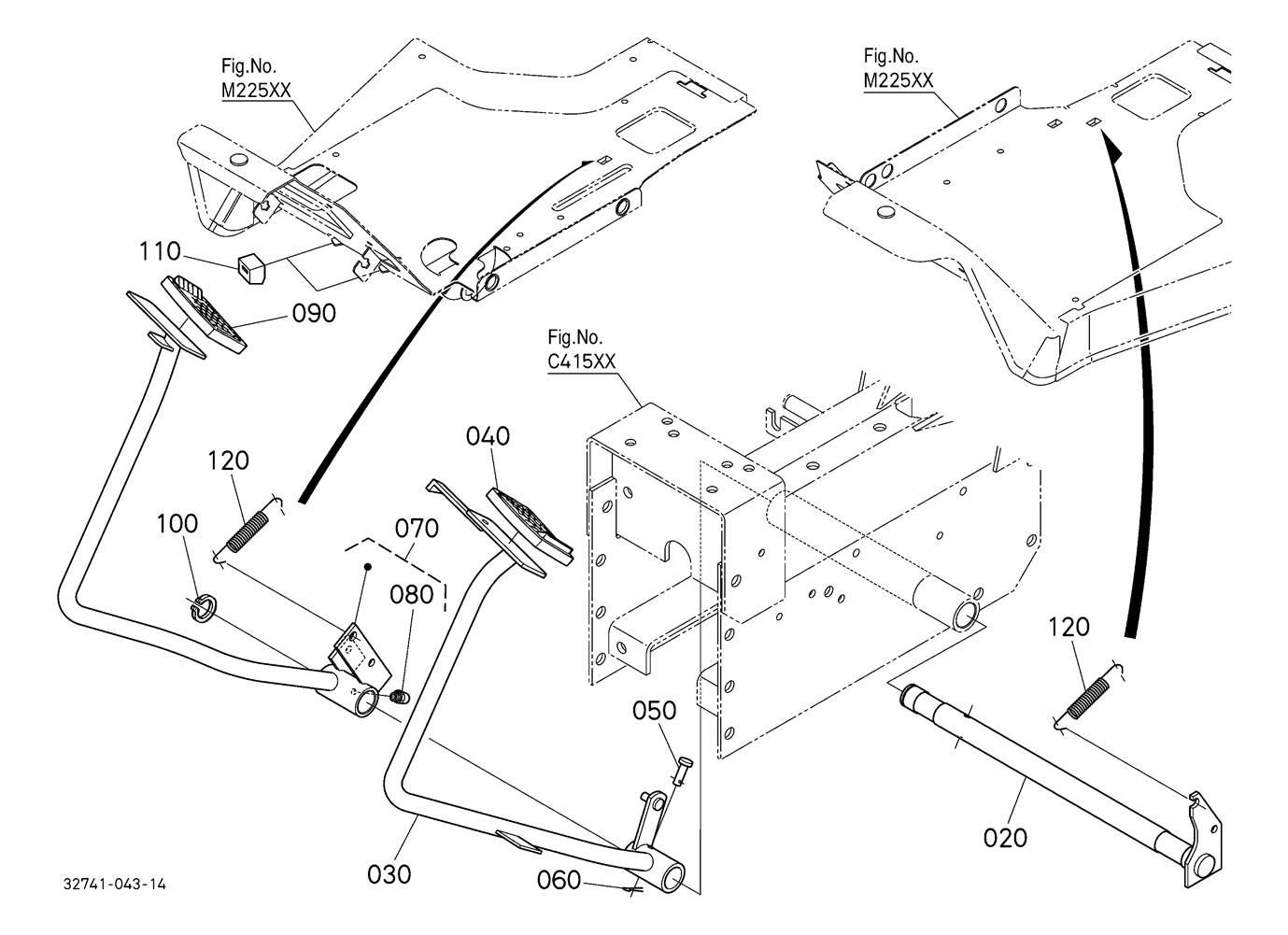 Fig.No.
M225XX

Fig.No.
M225XX

110

090

Fig.No.
C415XX

040

120

100

070

080

120

050

020

030

060

32741-043-14