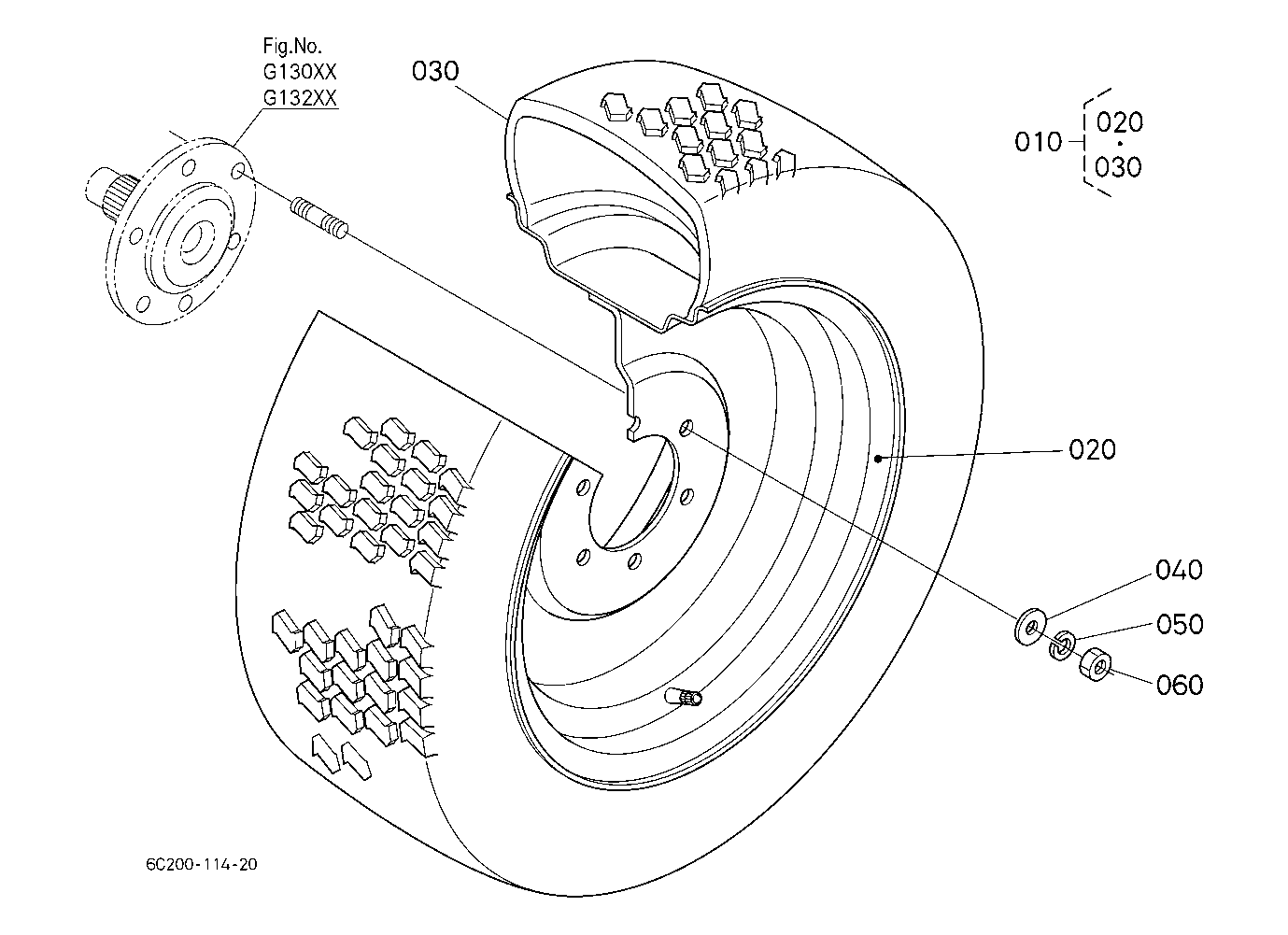 Fig.No.
G130XX
G132XX

030

010 020
·
030

020

040
050
060

6C200-114-20