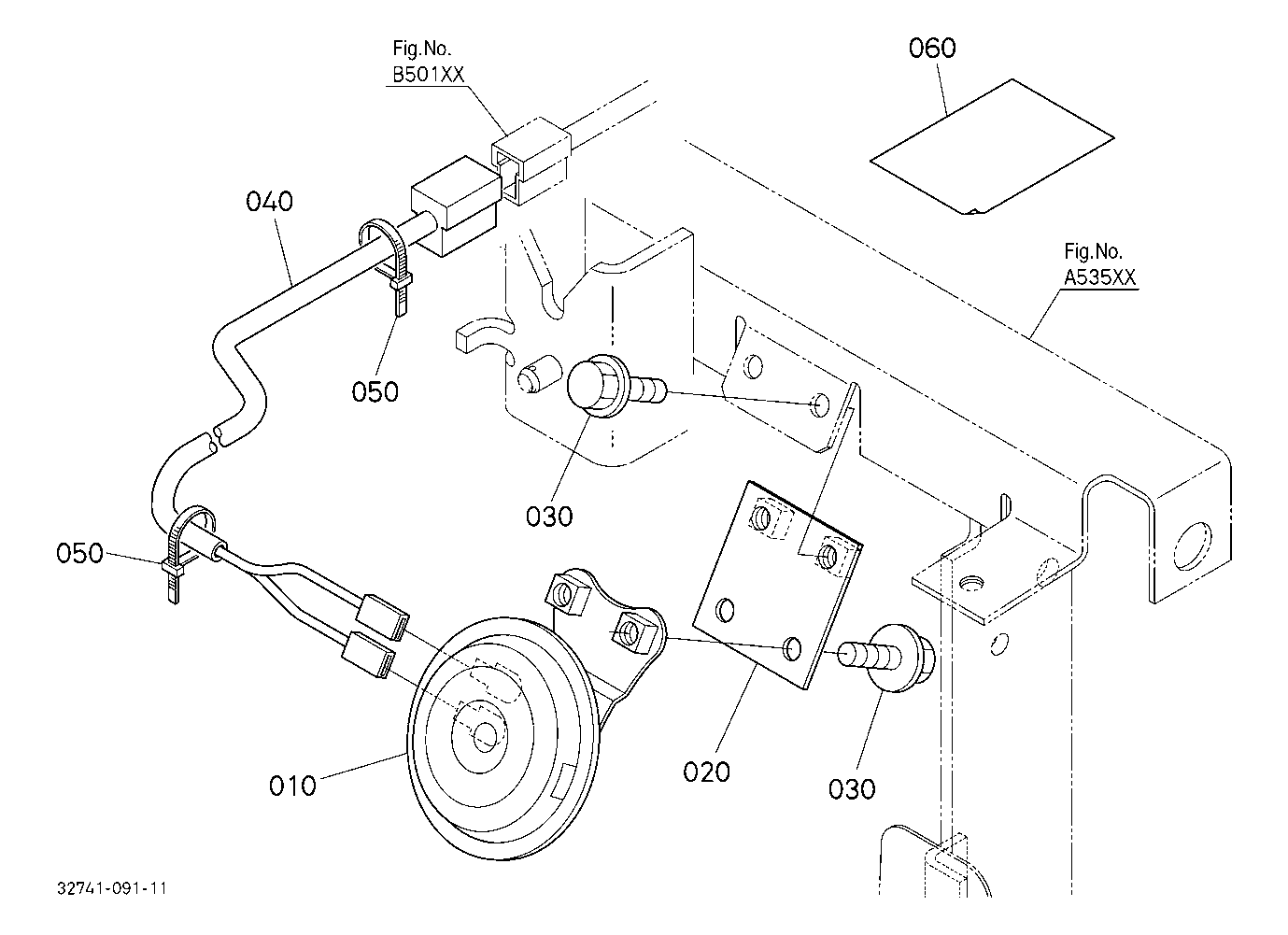 Fig.No.
B501XX

060

040

Fig.No.
A535XX

050

030

050

010

020

030

32741-091-11