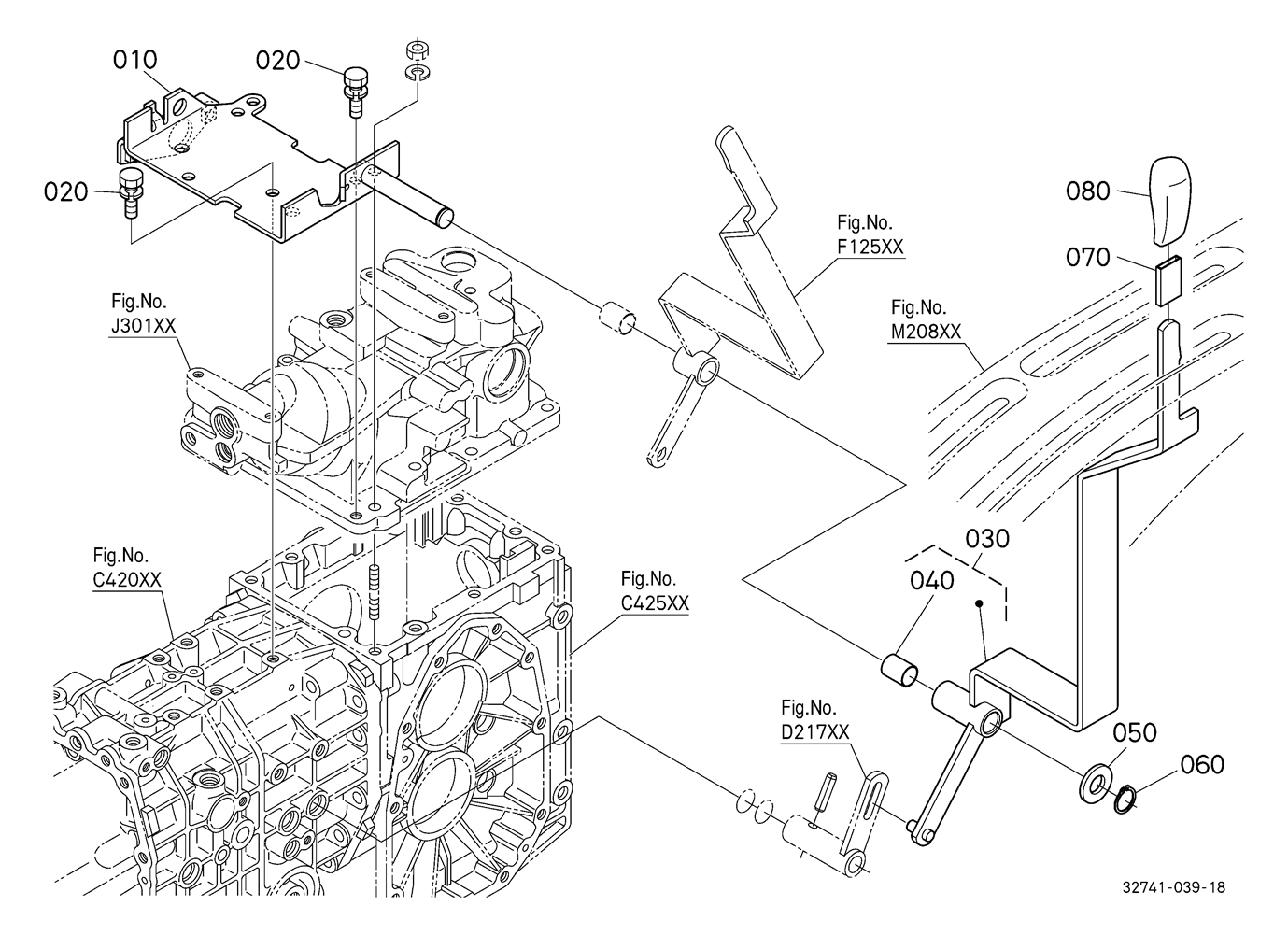 010
020
020
Fig.No.
J301XX
Fig.No.
F125XX
080
070
Fig.No.
M208XX
Fig.No.
C420XX
Fig.No.
C425XX
030
040
Fig.No.
D217XX
050
060
32741-039-18