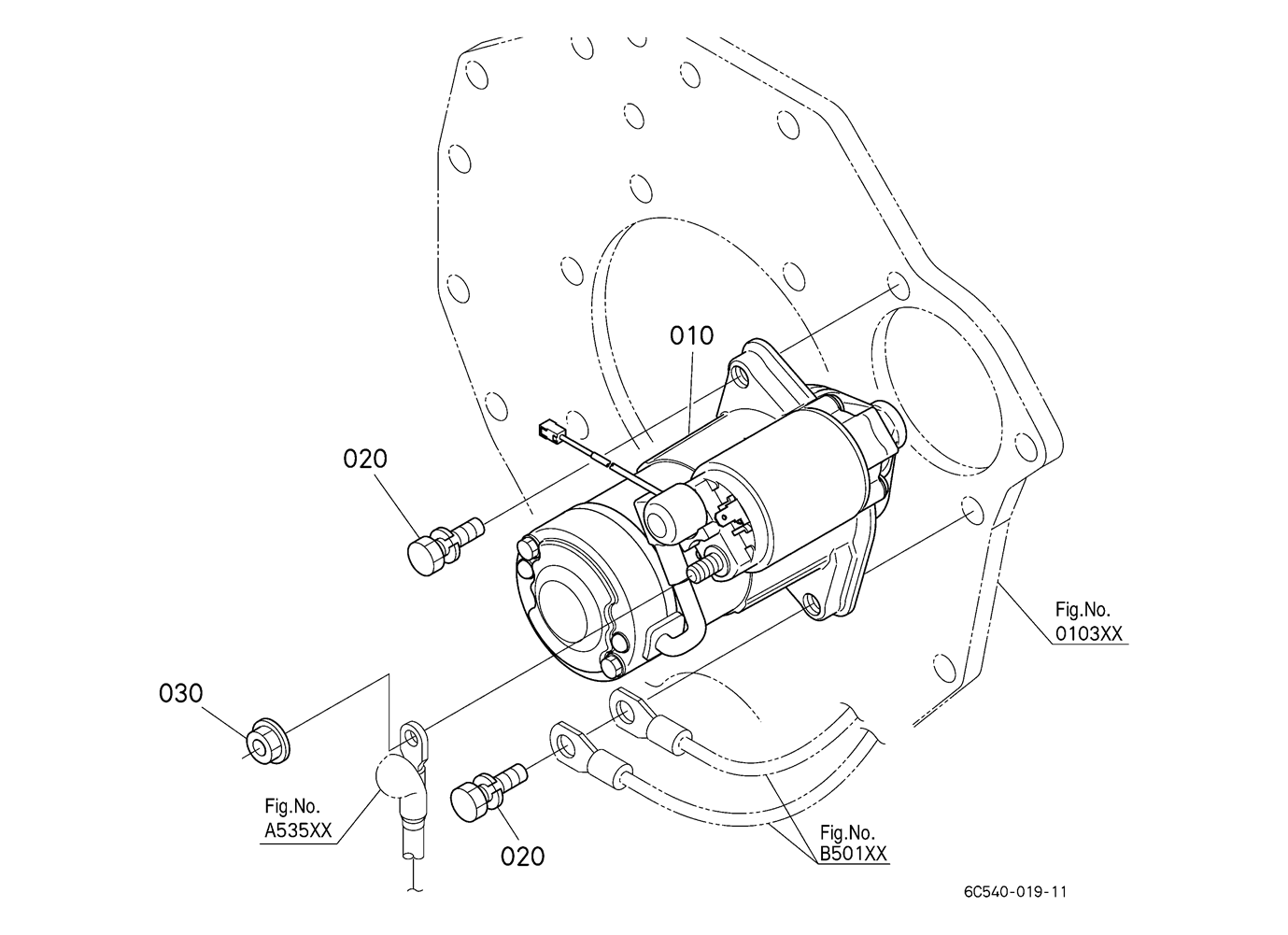 010

020

Fig.No.
0103XX

030

Fig.No.
A535XX

020

Fig.No.
B501XX

6C540-019-11