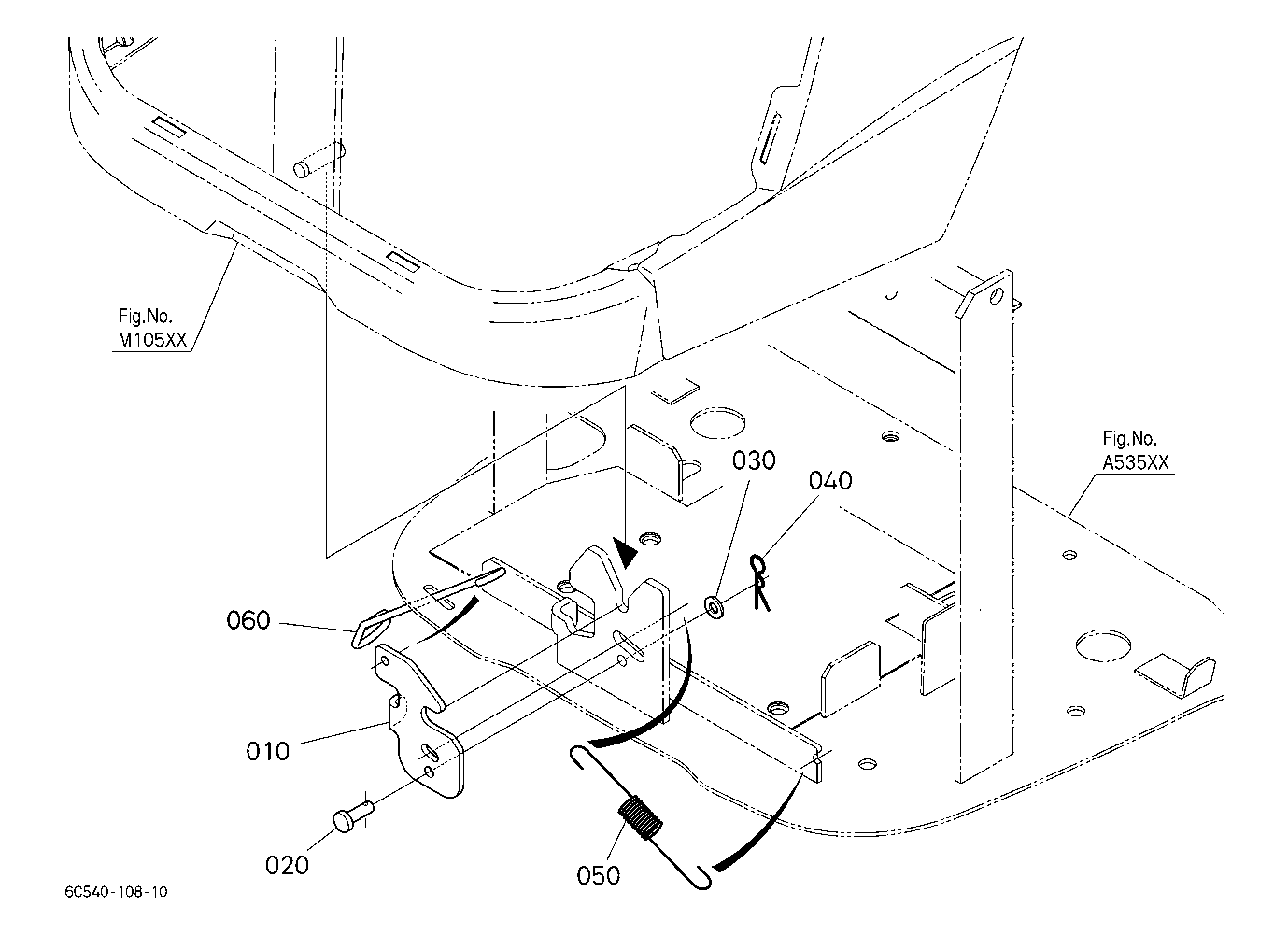 Fig.No.
M105XX

Fig.No.
A535XX

030

040

060

010

020

050

6C540-108-10