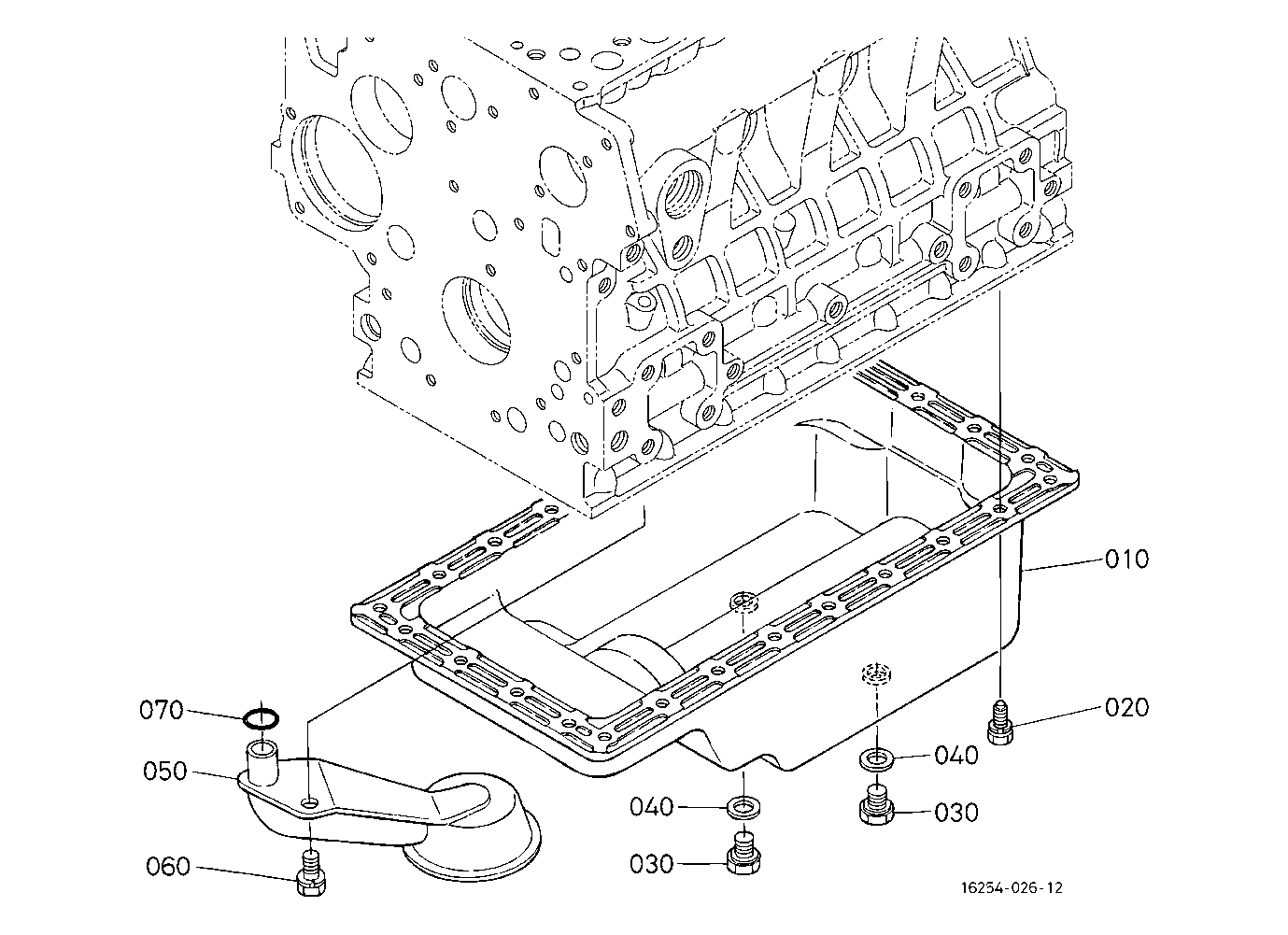 010
070
020
050
040
040
030
060
030
16254-026-12