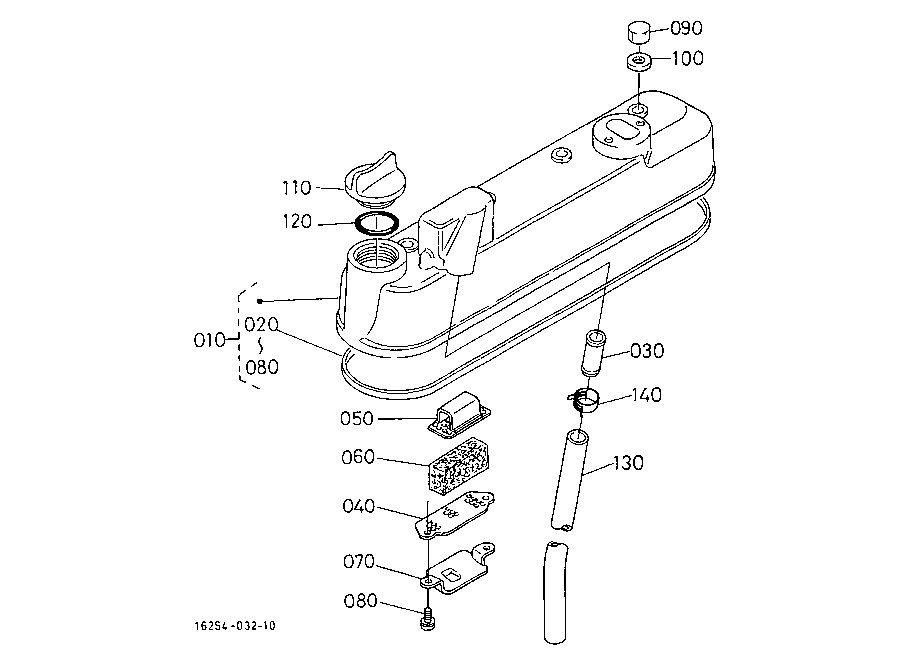 090
100
110
120
010
020
~
080
030
140
050
060
130
040
070
080
162S4-032-10