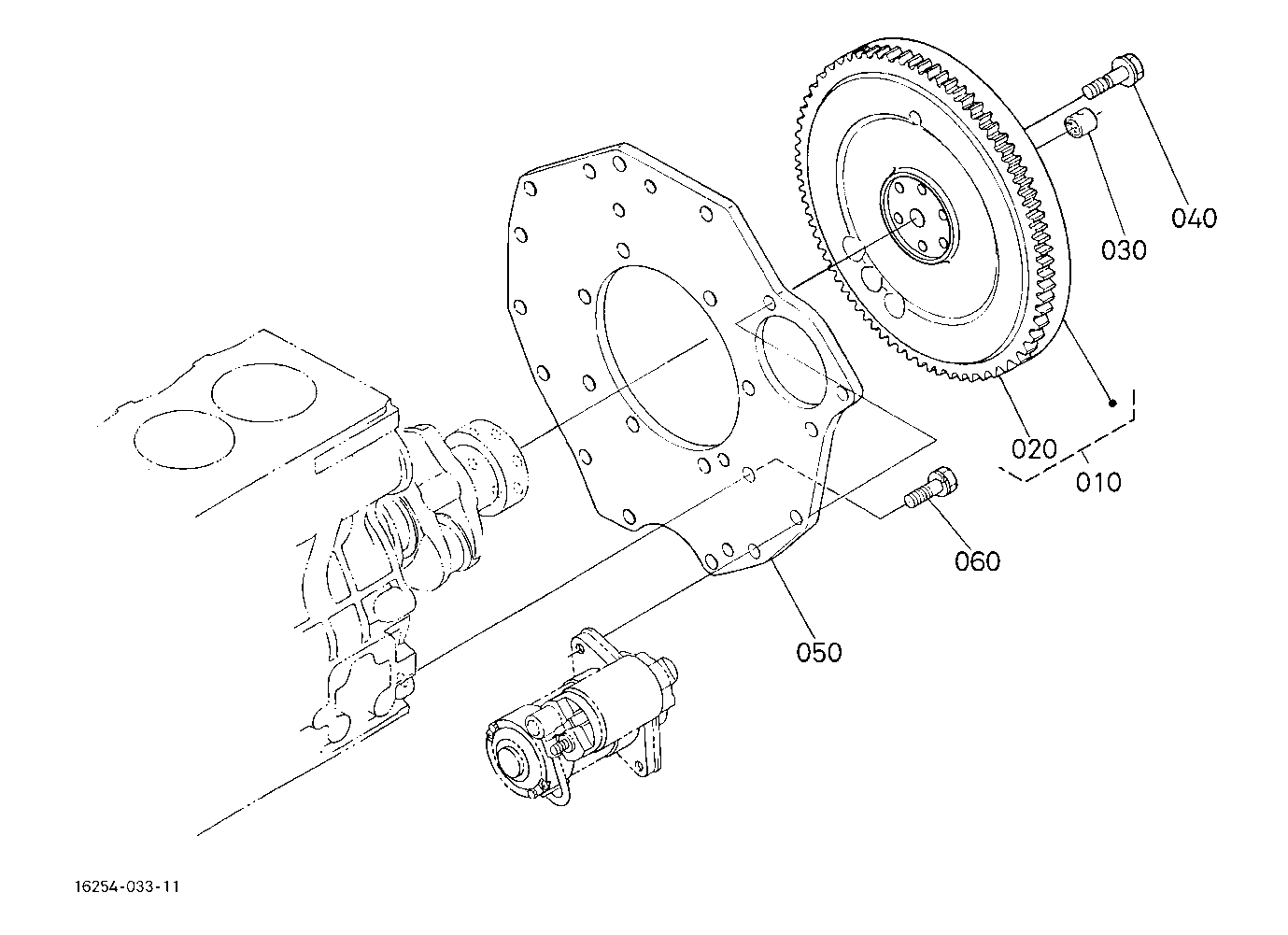 040

030

020

010

060

050

16254-033-11