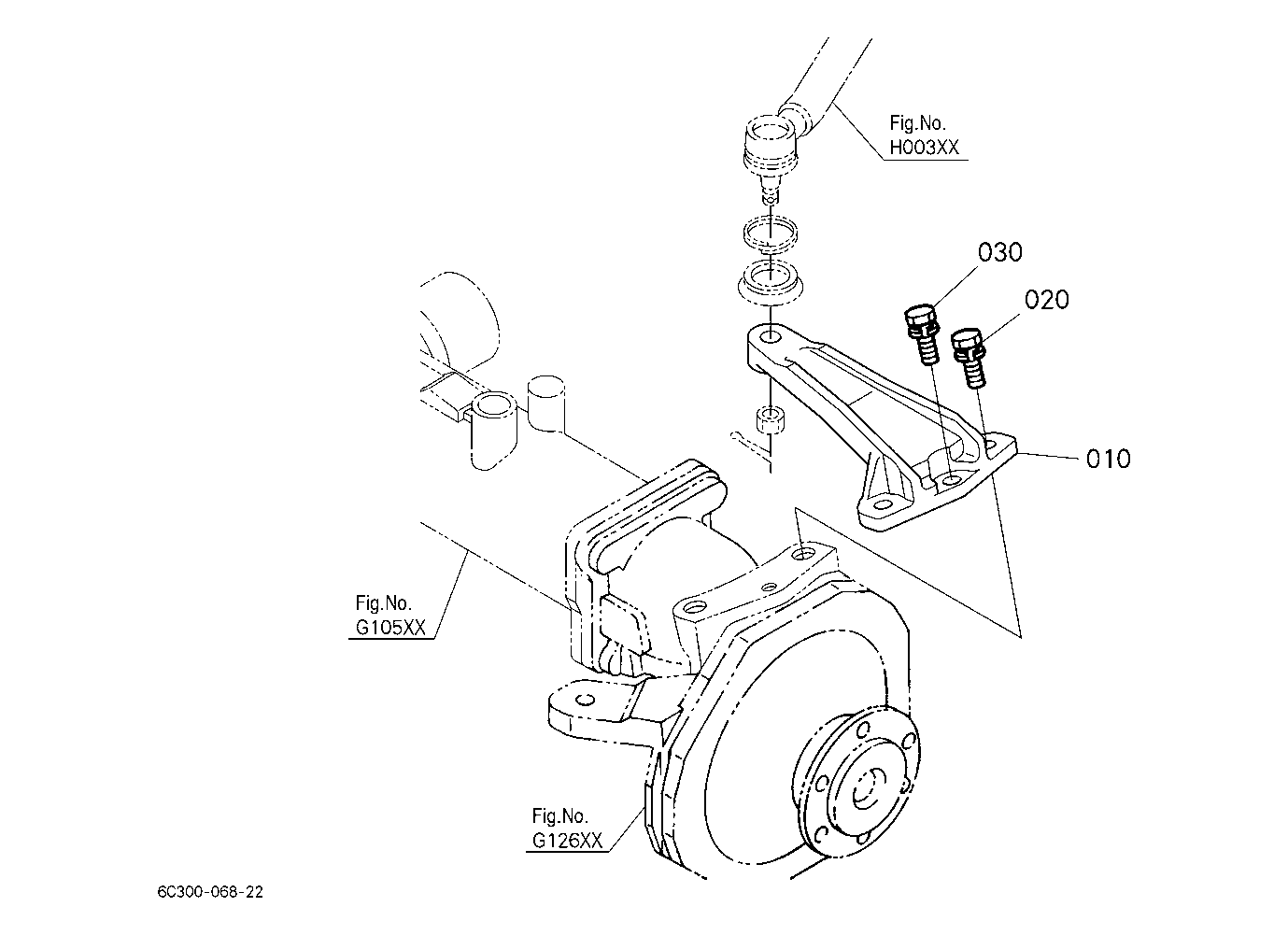 Fig.No.
H003XX

030

020

010

Fig.No.
G105XX

Fig.No.
G126XX

6C300-068-22