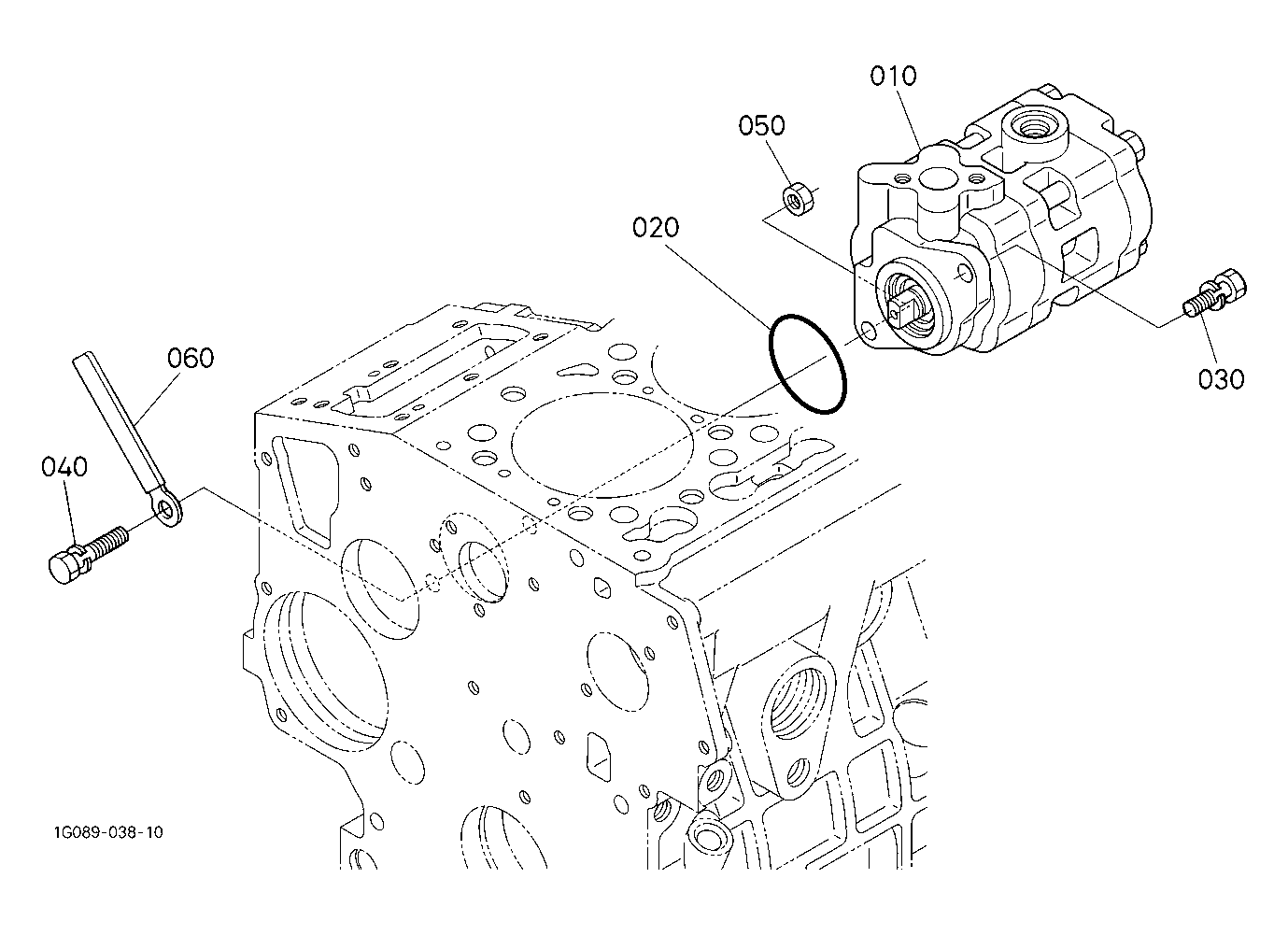 010

050

020

060

040

030

1G089-038-10