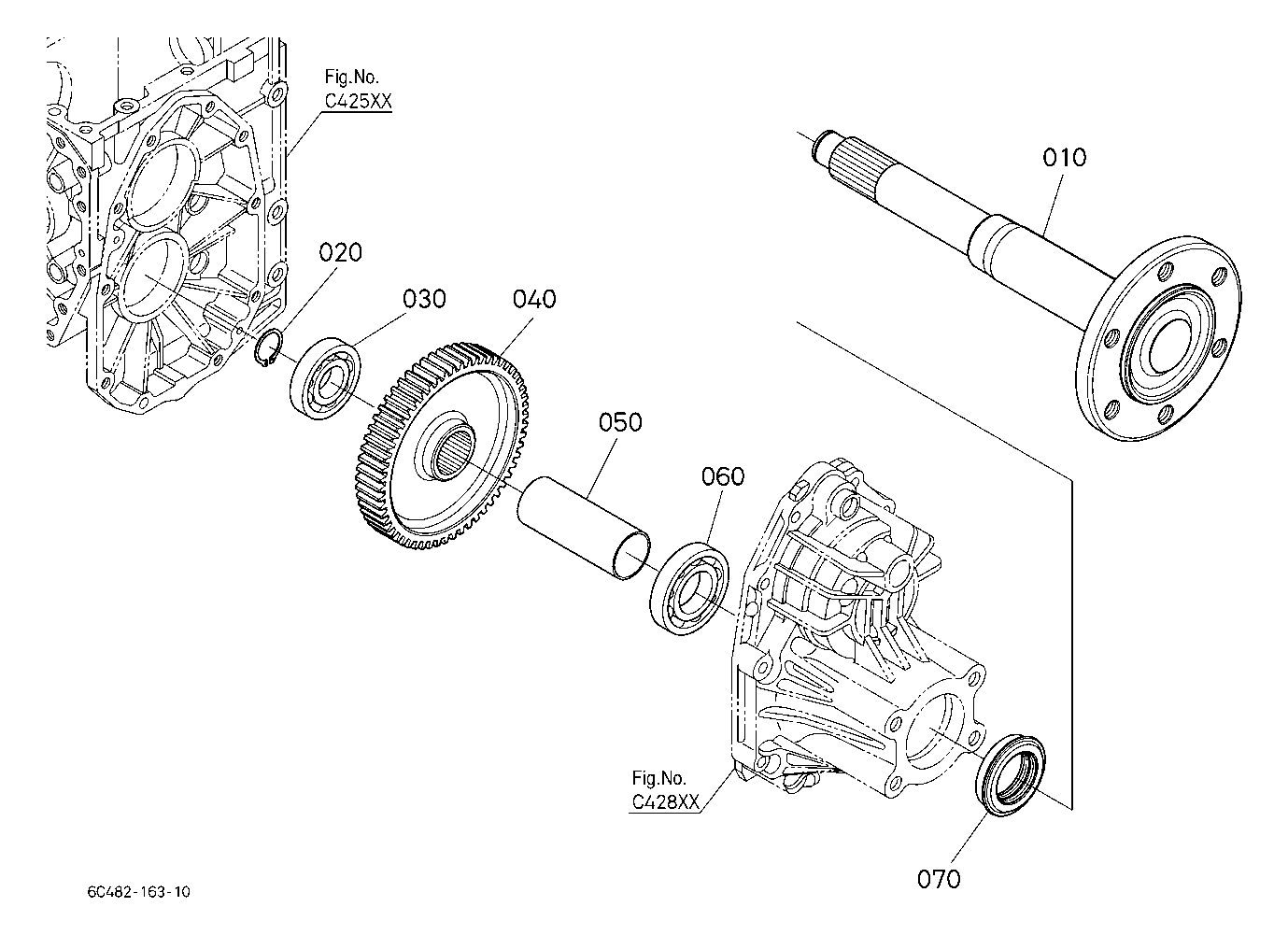 Fig.No.
C425XX

010

020

030

040

050

060

Fig.No.
C428XX

070

6C482-163-10