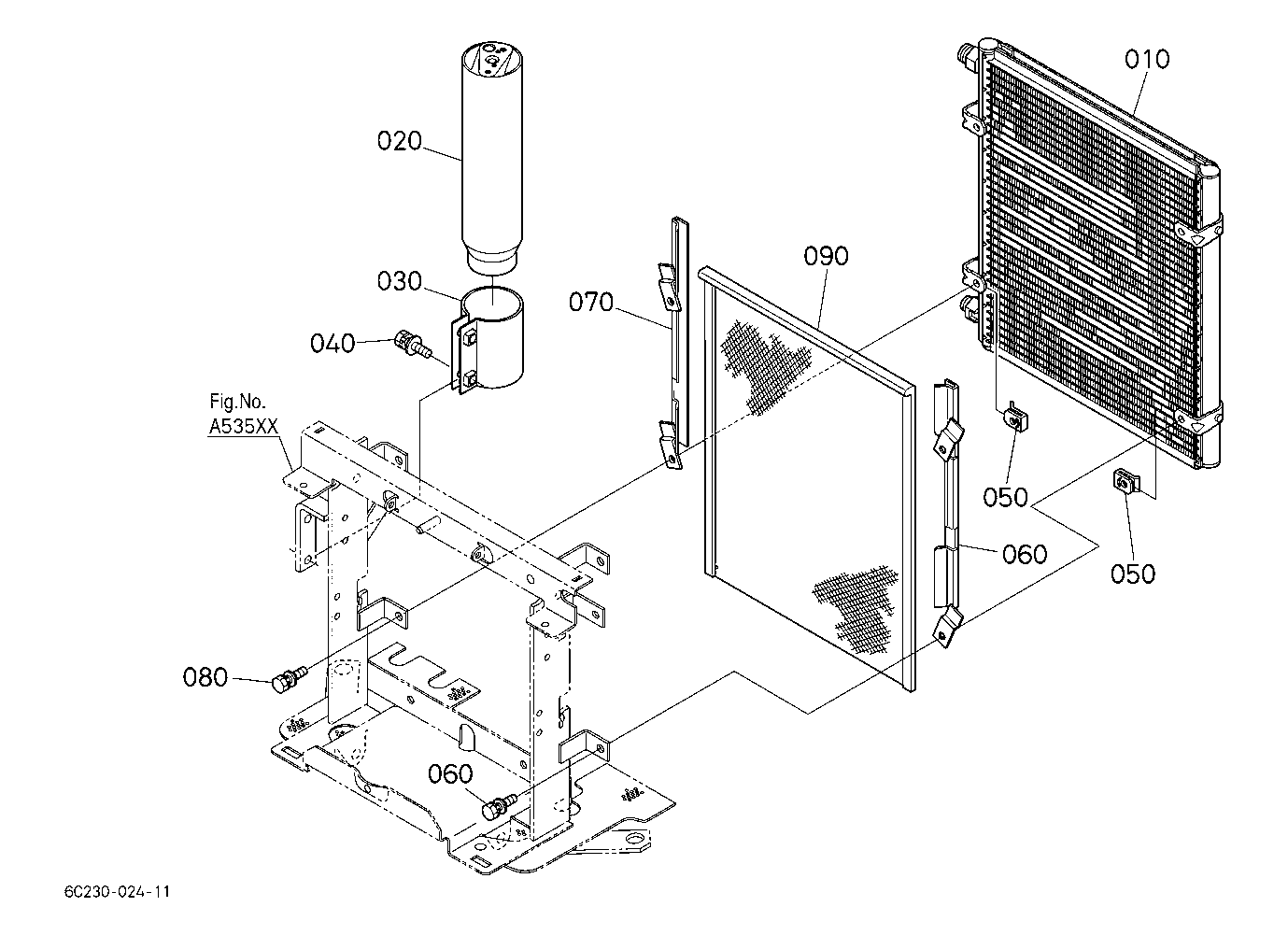 010

020

090

030

070

040

Fig.No.
A535XX

050

060

050

080

060

6C230-024-11